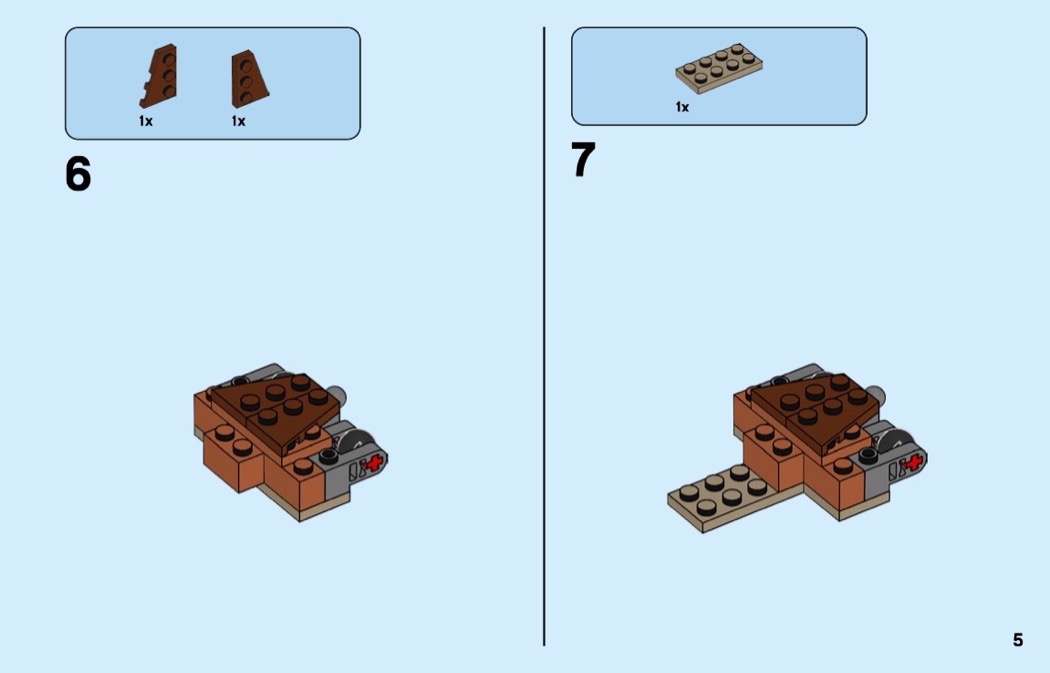 1x 1x

6

1x

7

5