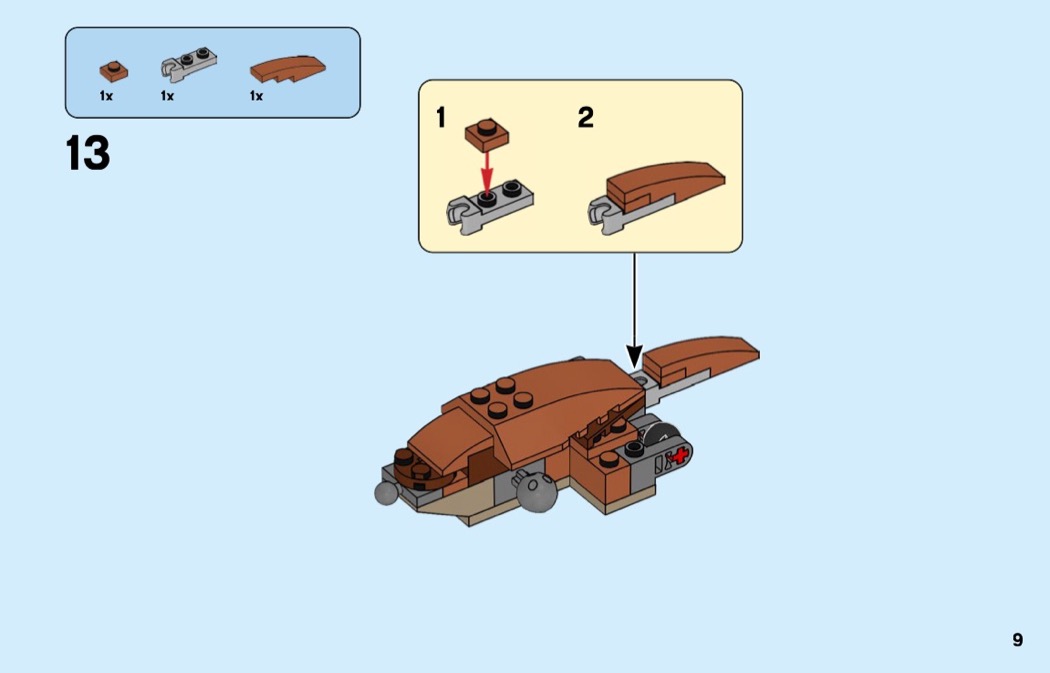 1x 1x 1x

13

1

2

9