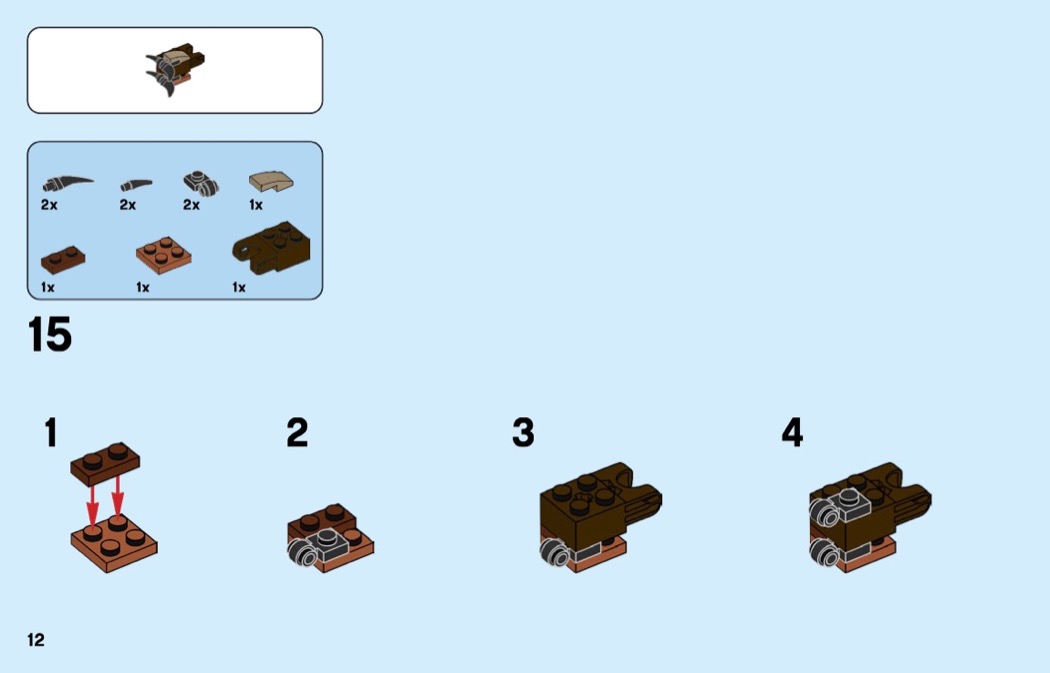 2x 2x 2x 1x

1x 1x 1x

15

1

2

3

4

12