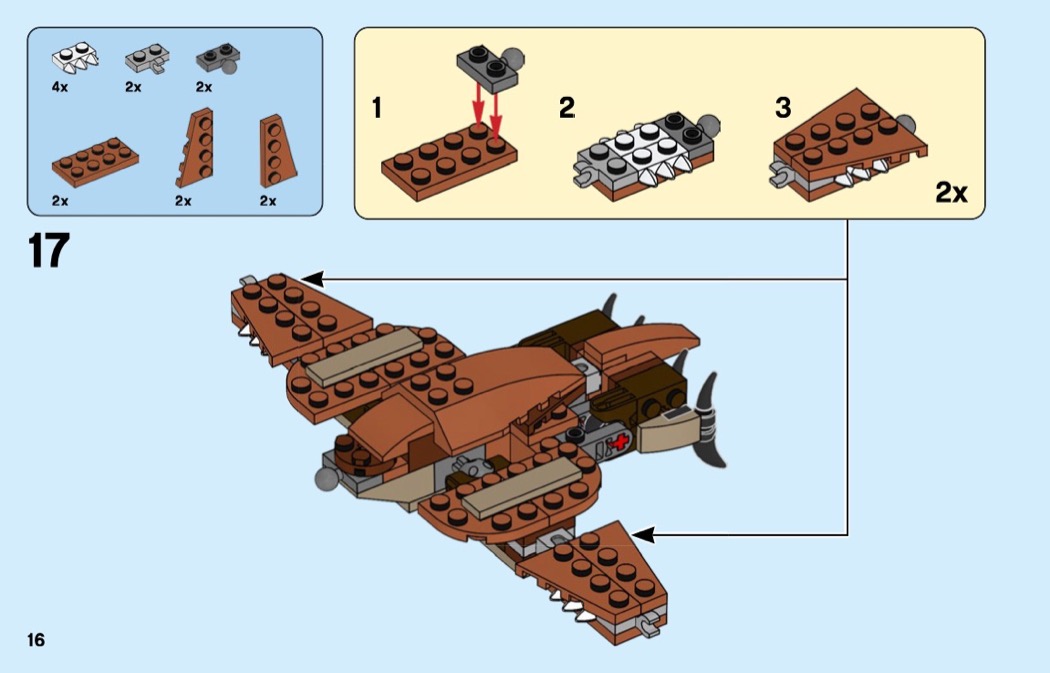 4x 2x 2x
2x 2x 2x

1 2 3
2x

17

16