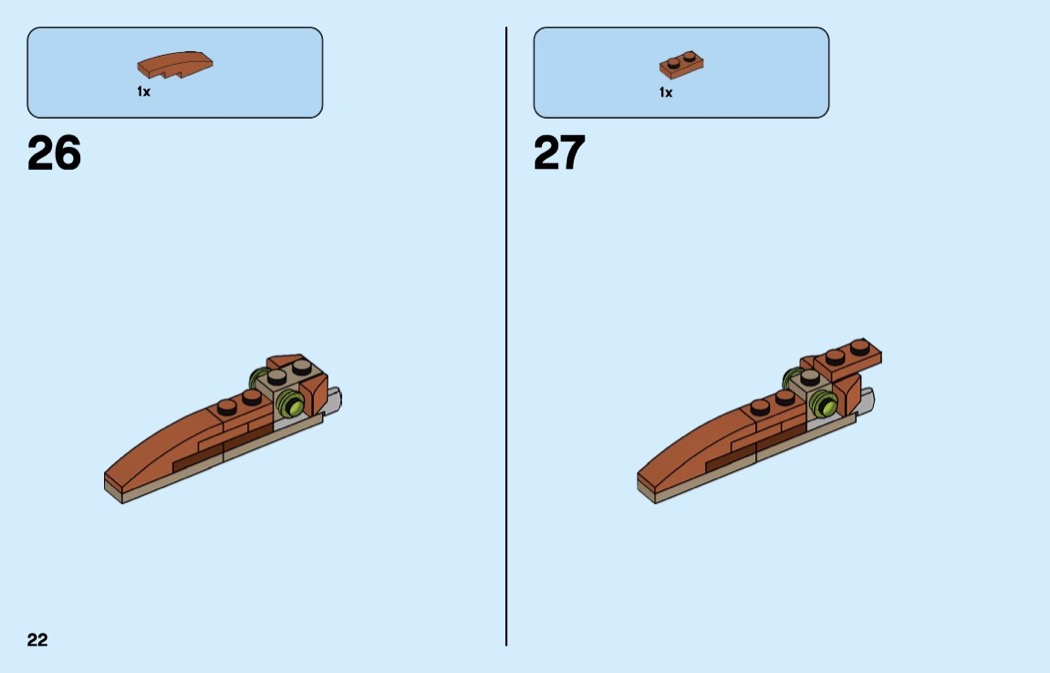 1x

26

1x

27

22