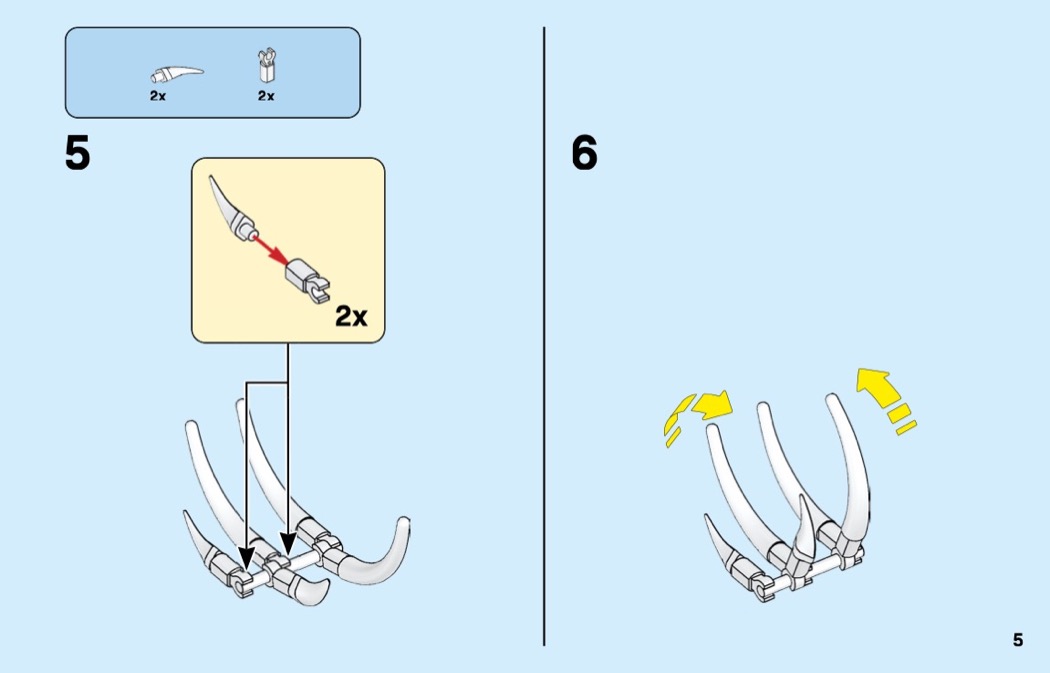 2x
2x

5

2x

6

5