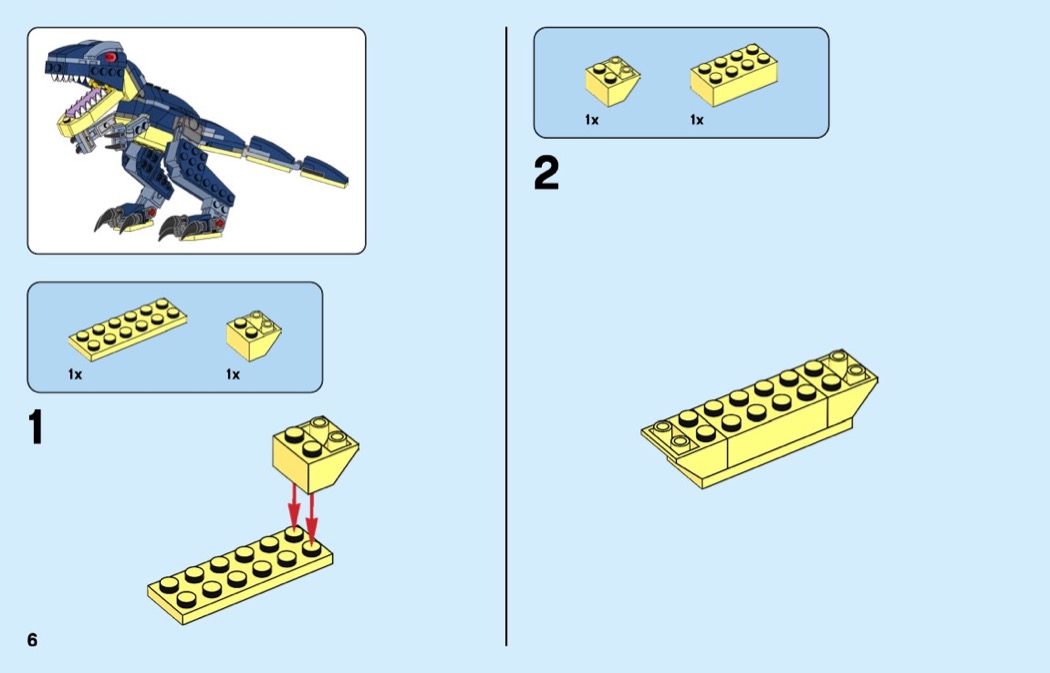 1x 1x

1

6

1x 1x

2