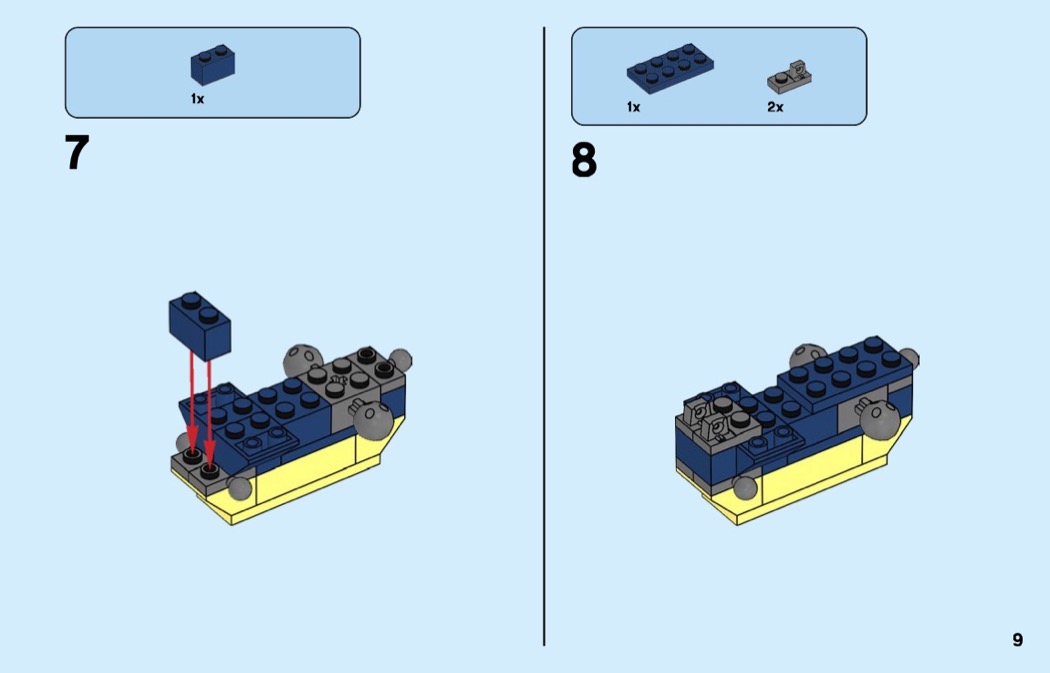 1x

7

1x 2x

8

9