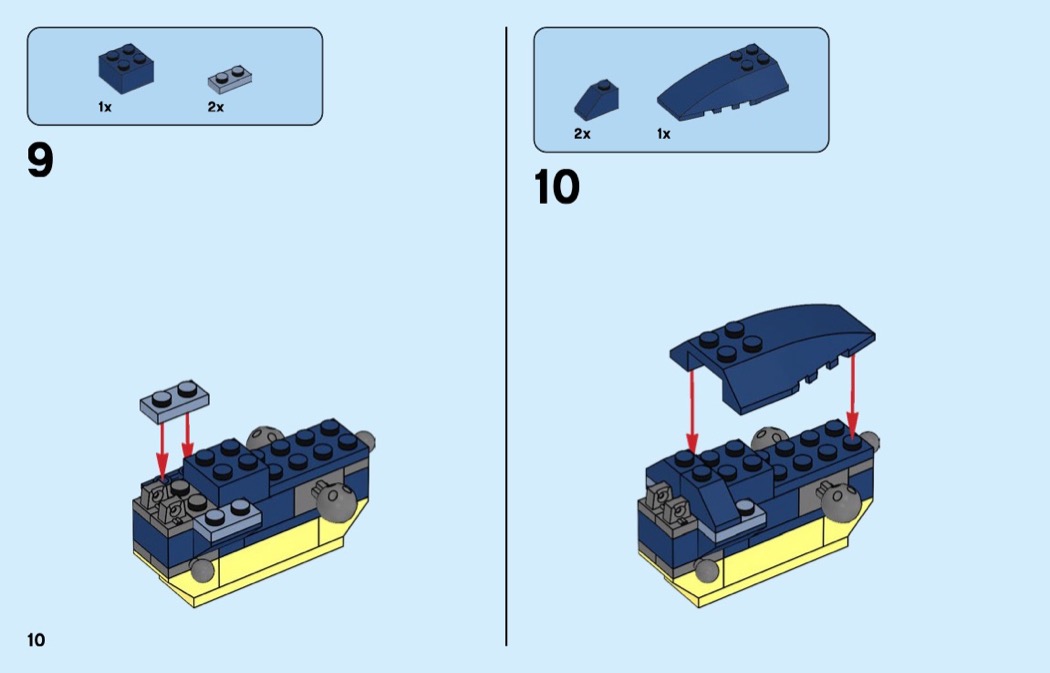 1x 2x

9

2x 1x

10

10