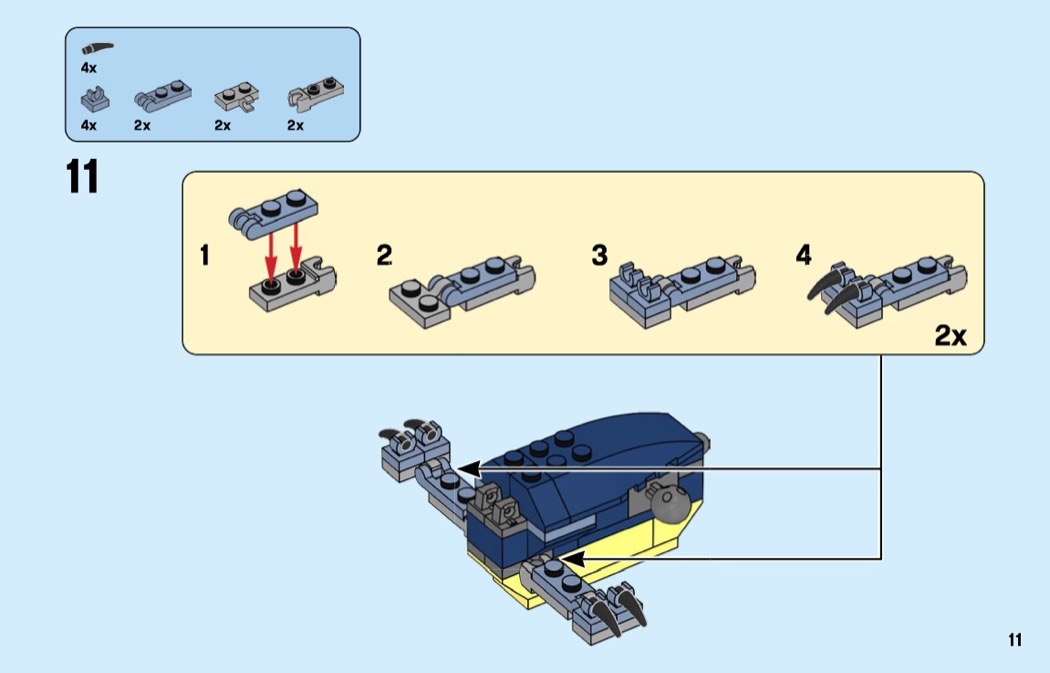 4x
4x 2x 2x 2x

11

1 2 3 4

2x

11