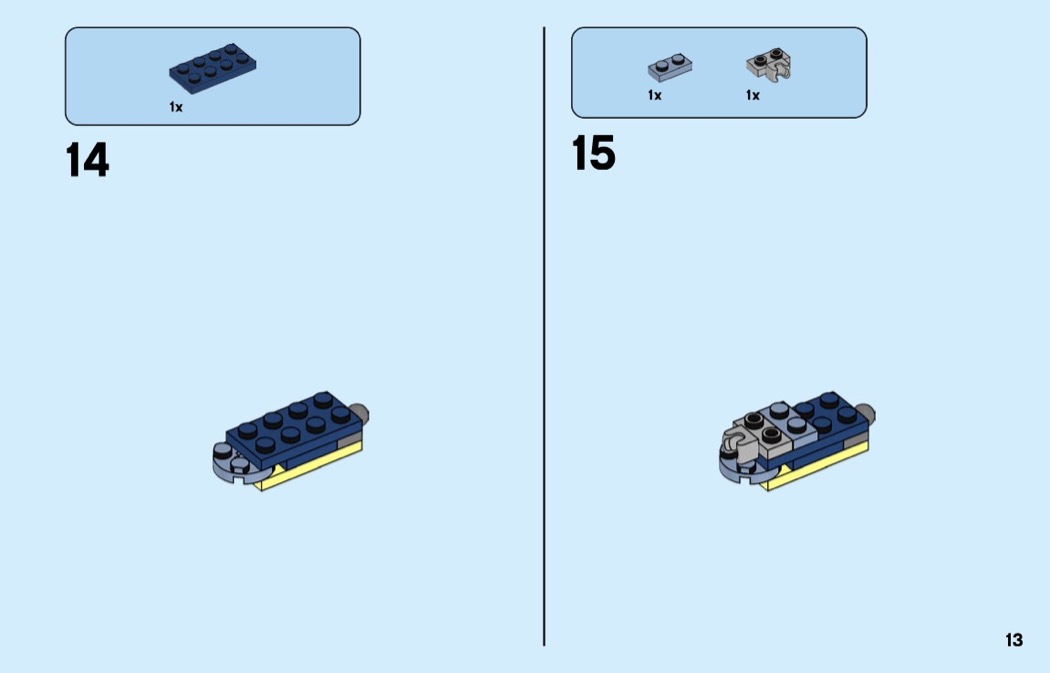 1x

14

1x

1x

15

13