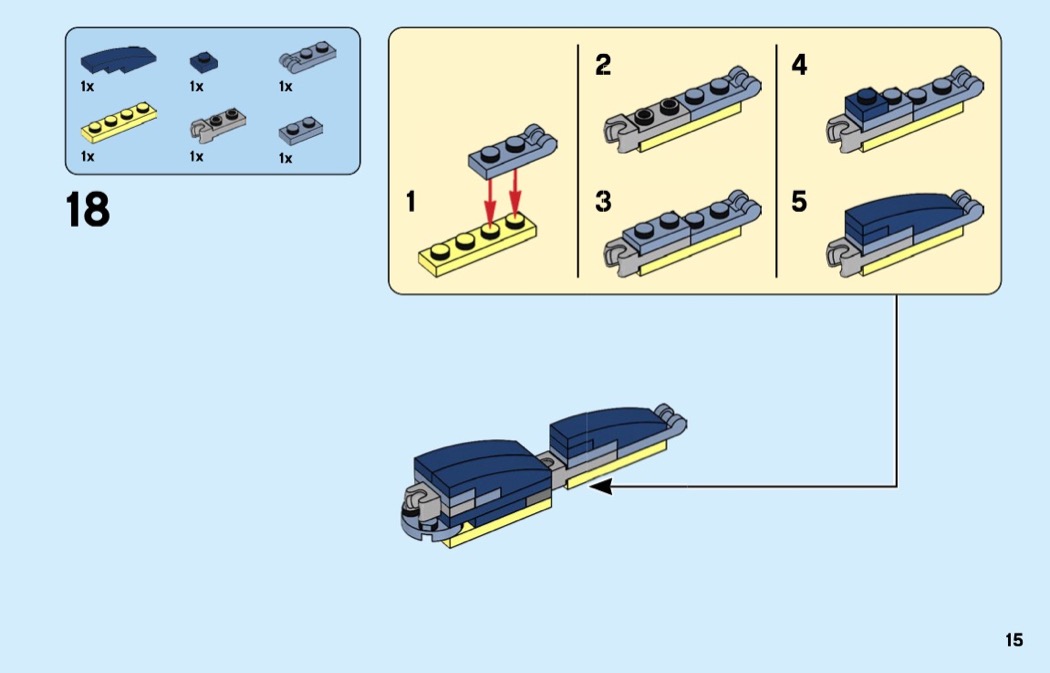 1x 1x 1x
1x 1x 1x

18

1

2

3

4

5

15