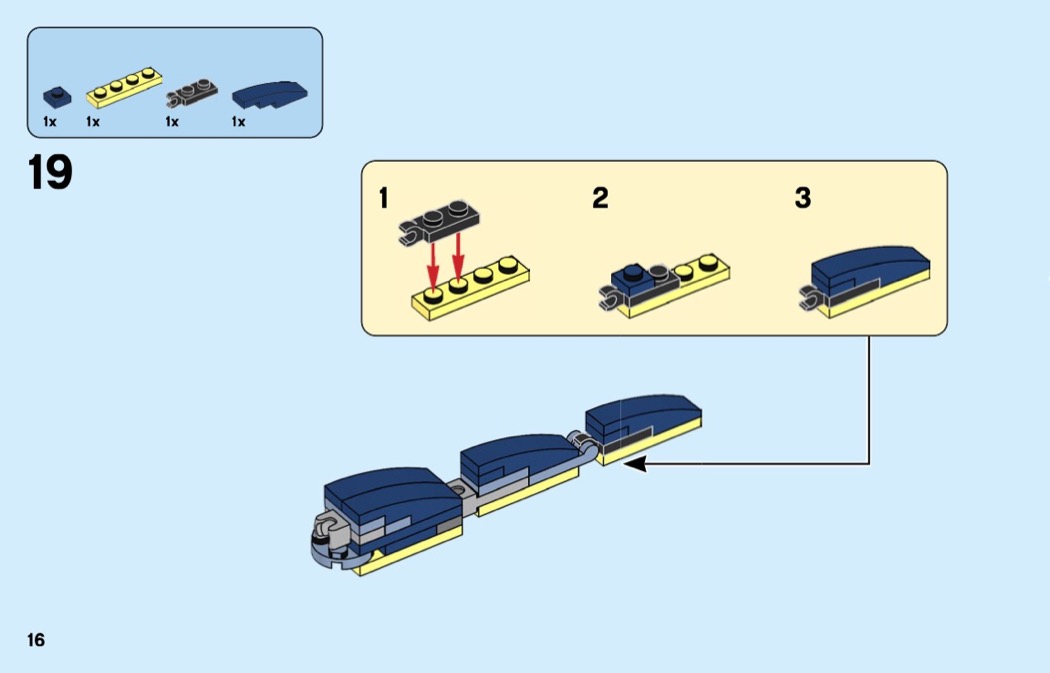 1x 1x 1x 1x

19

1

2

3

16