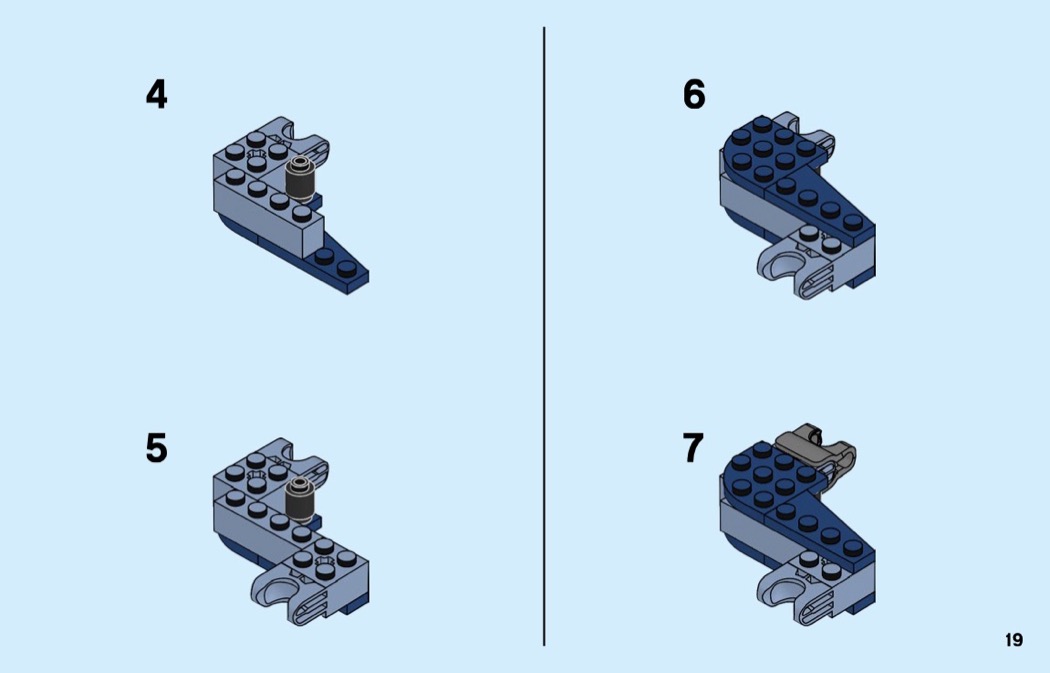 4

5

6

7

19