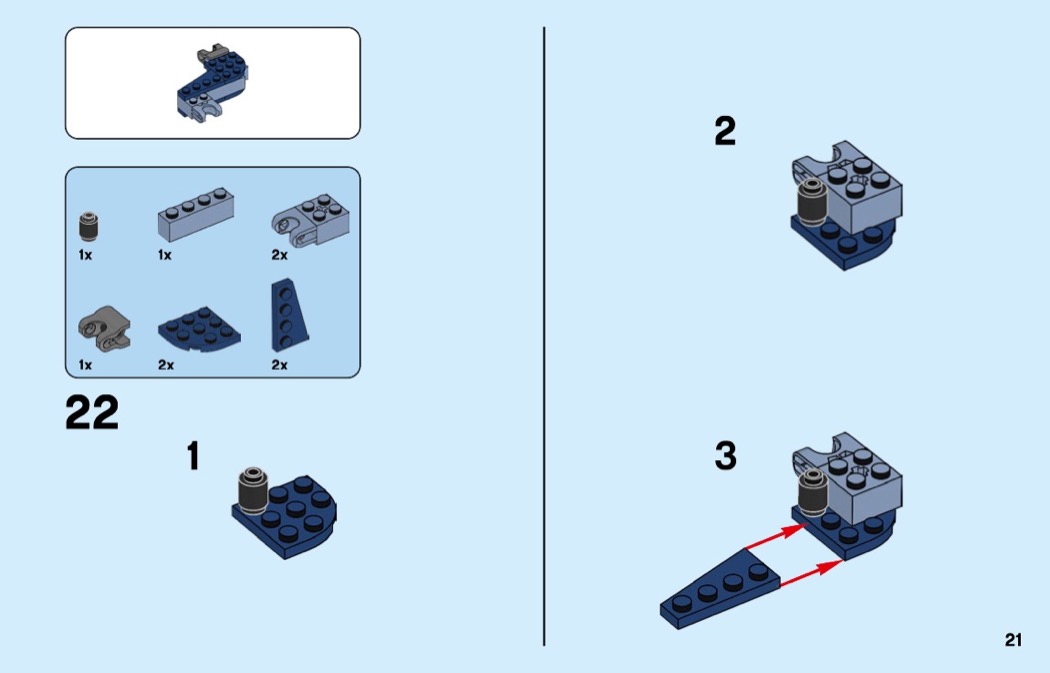 1x
1x
2x
1x
2x
2x

22

1

2

3

21