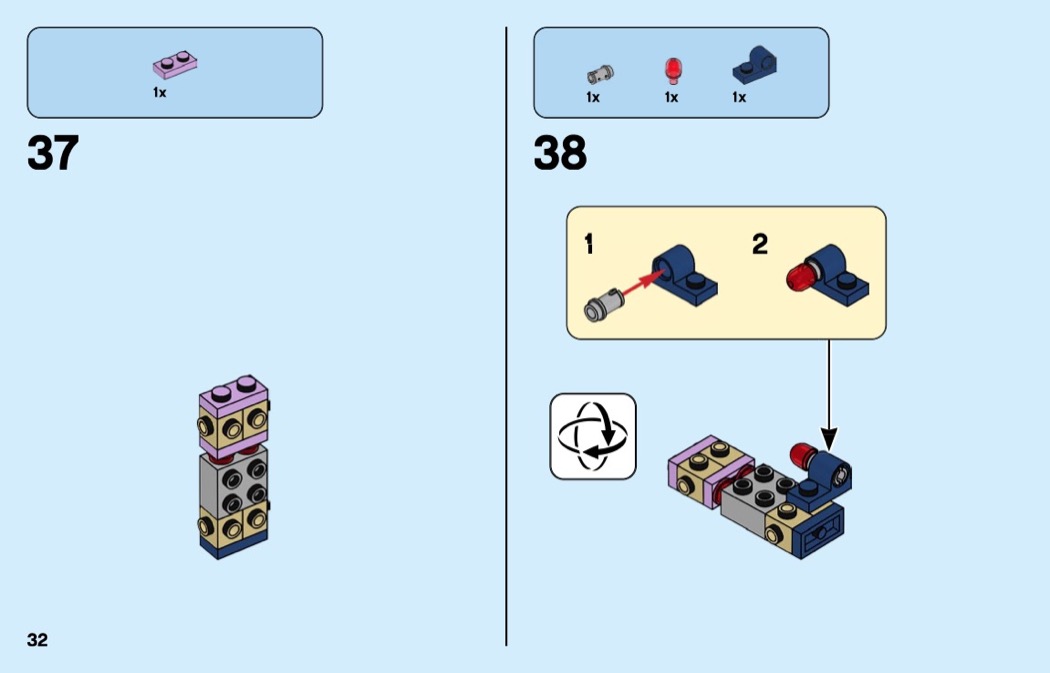 1x

37

1x 1x 1x

38

1

2

32