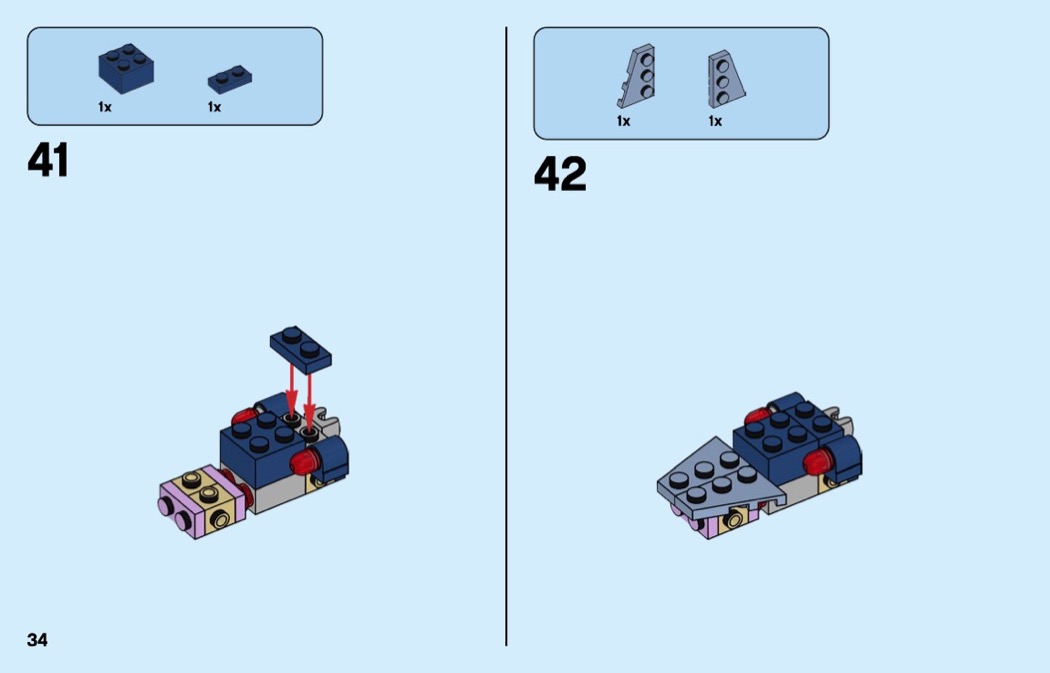 1x 1x

41

1x 1x

42

34