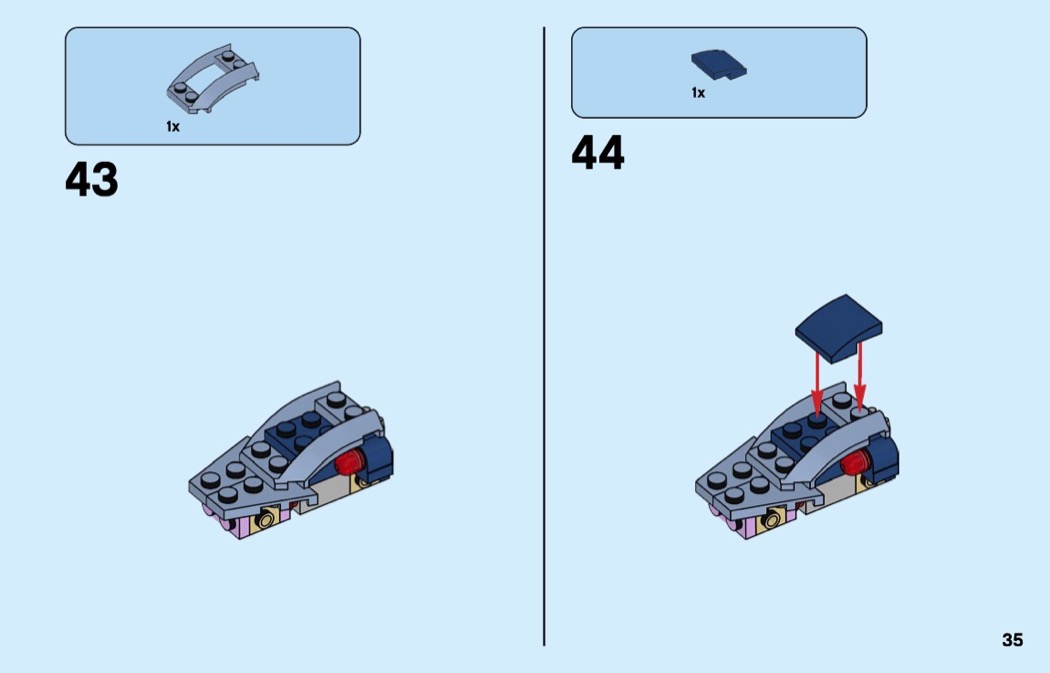 1x

43

1x

44

35