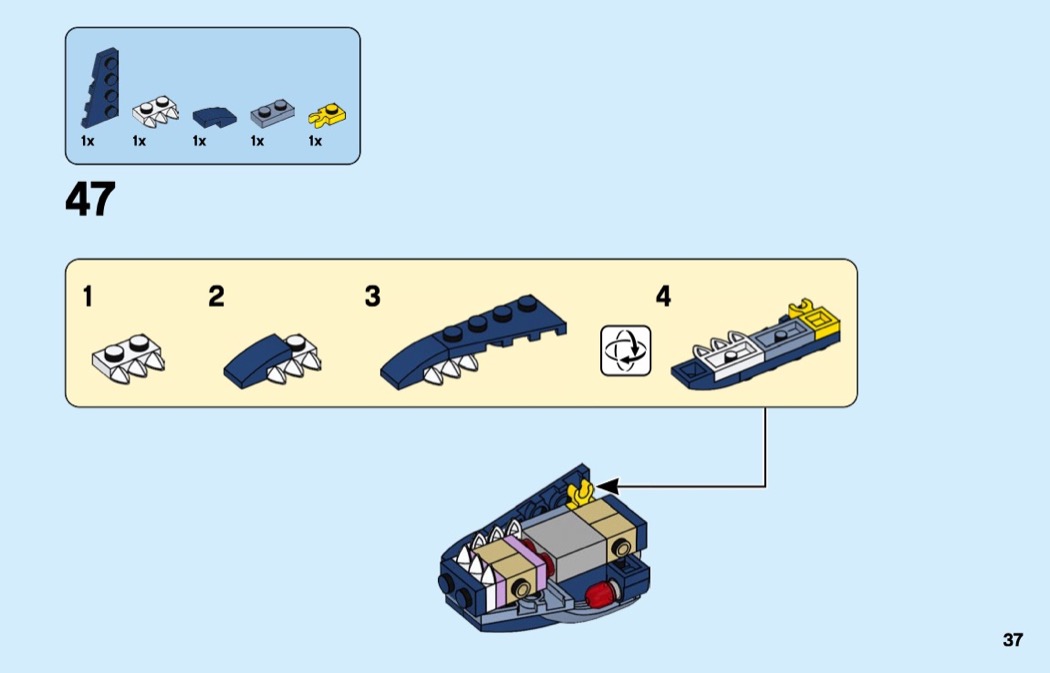 1x 1x 1x 1x 1x

47

1

2

3

4

37