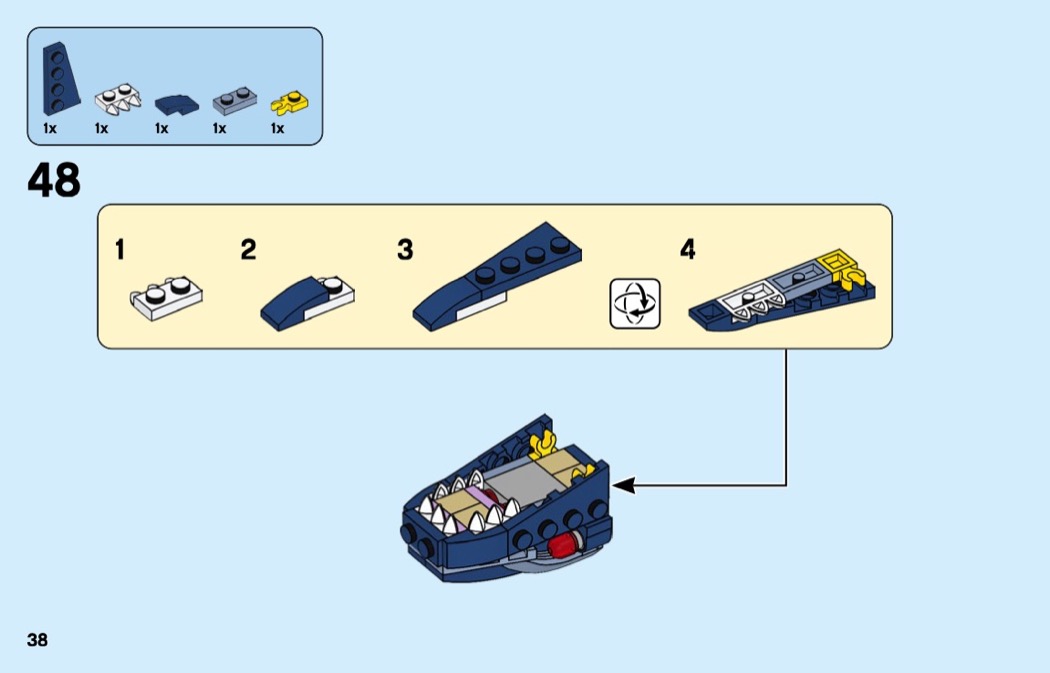 1x 1x 1x 1x 1x

48

1

2

3

4

38