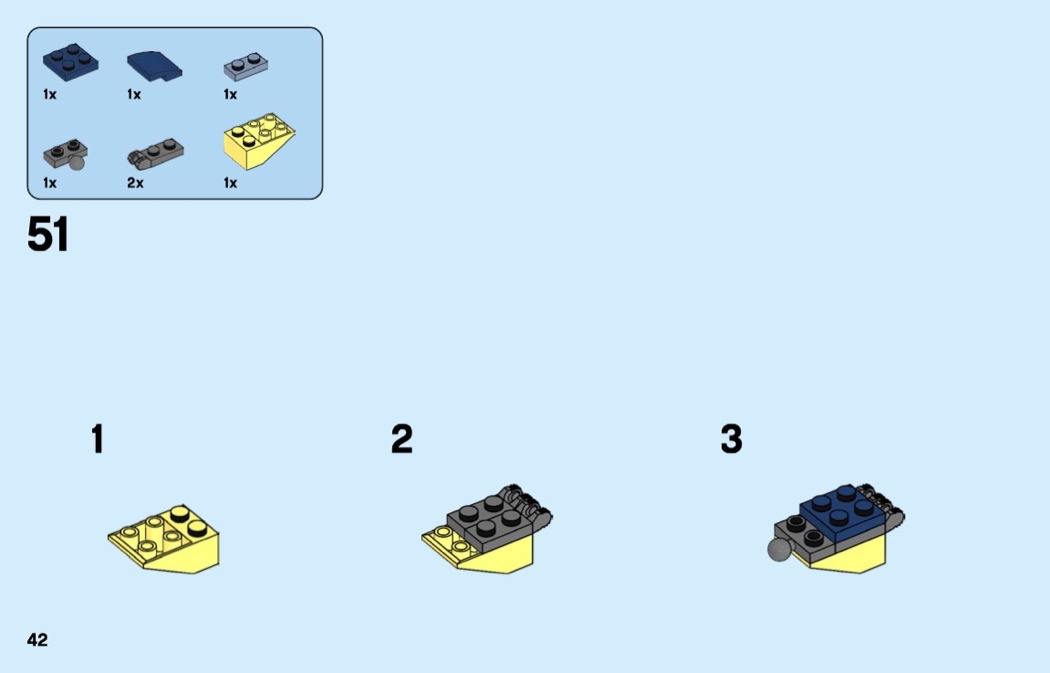 1x
1x
1x
1x
2x
1x

51

1

2

3

42