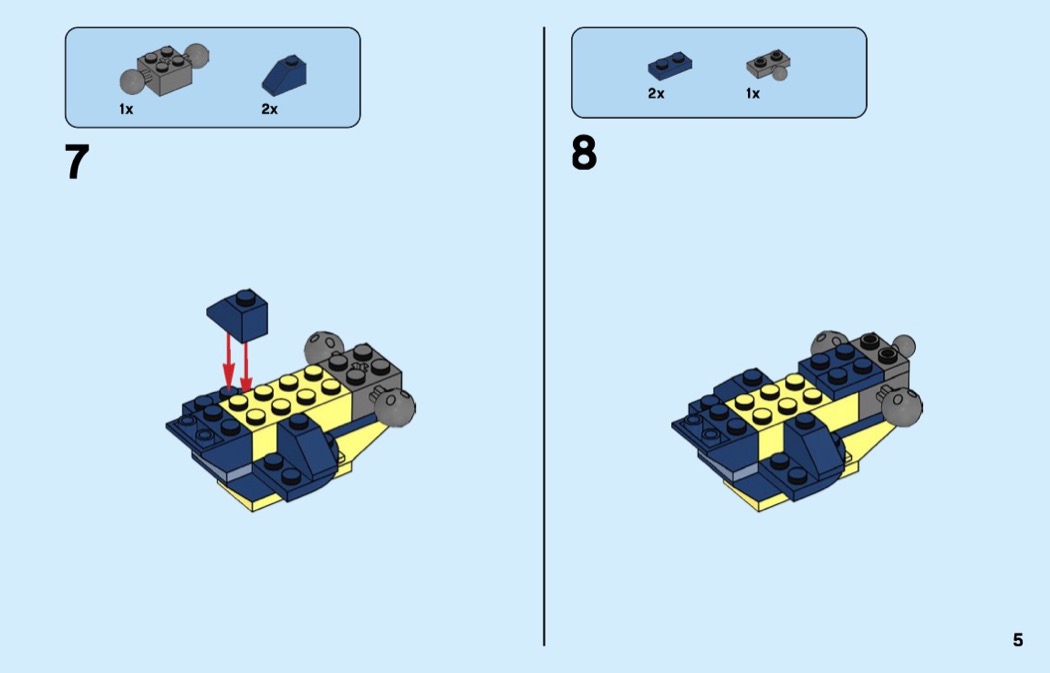 1x 2x

7

2x 1x

8

5