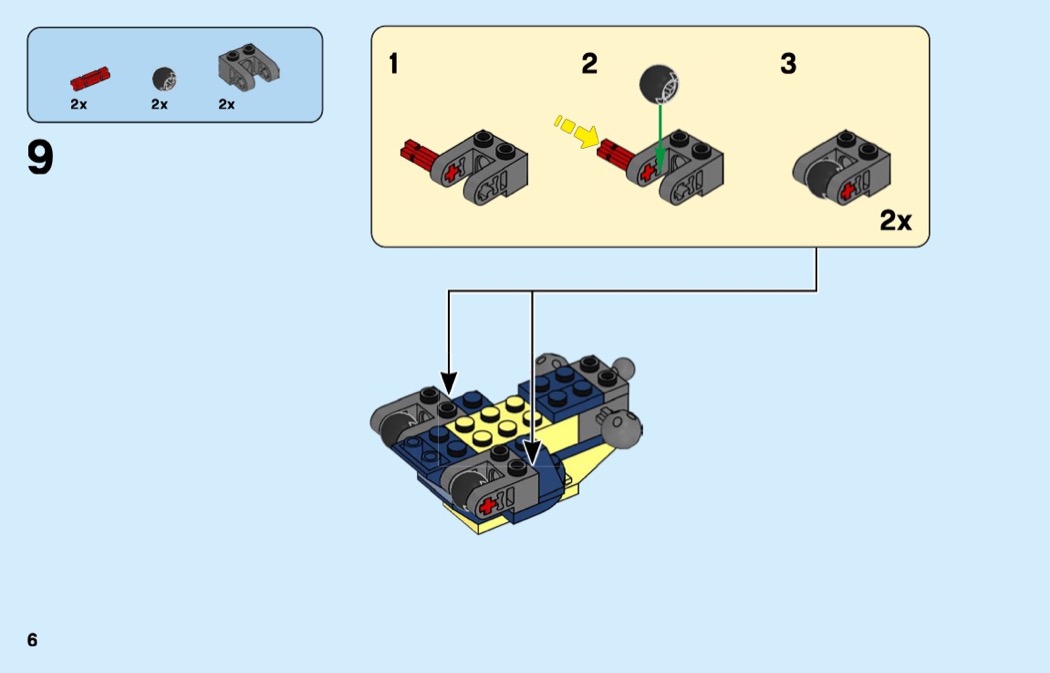 2x 2x 2x

9

1

2

3

2x

6