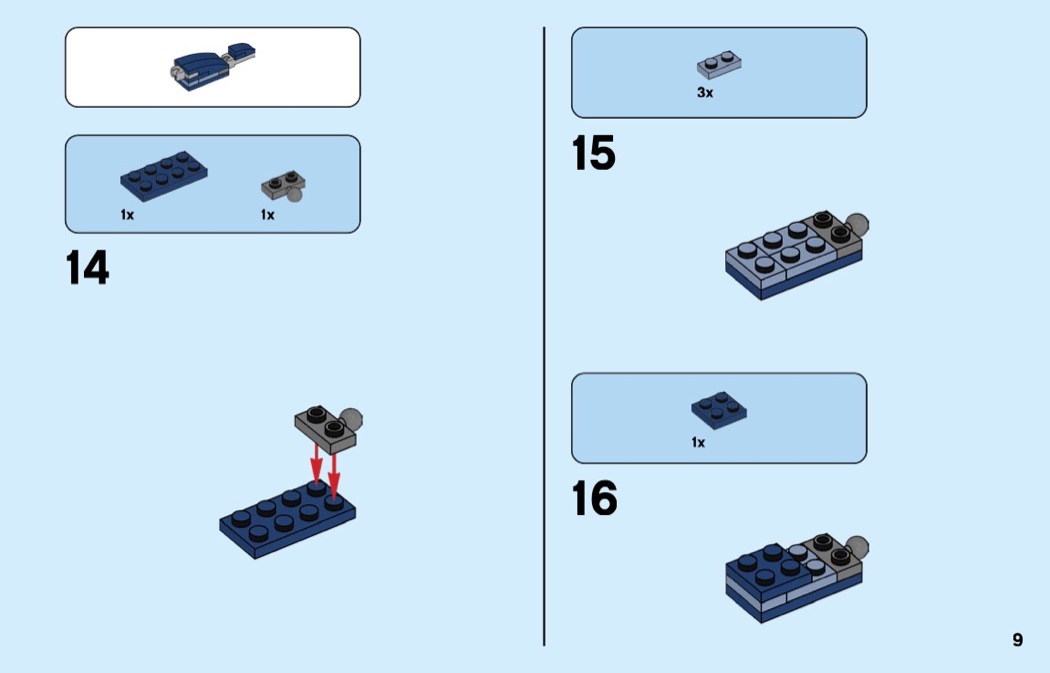 1x 1x

14

3x

15

1x

16

9