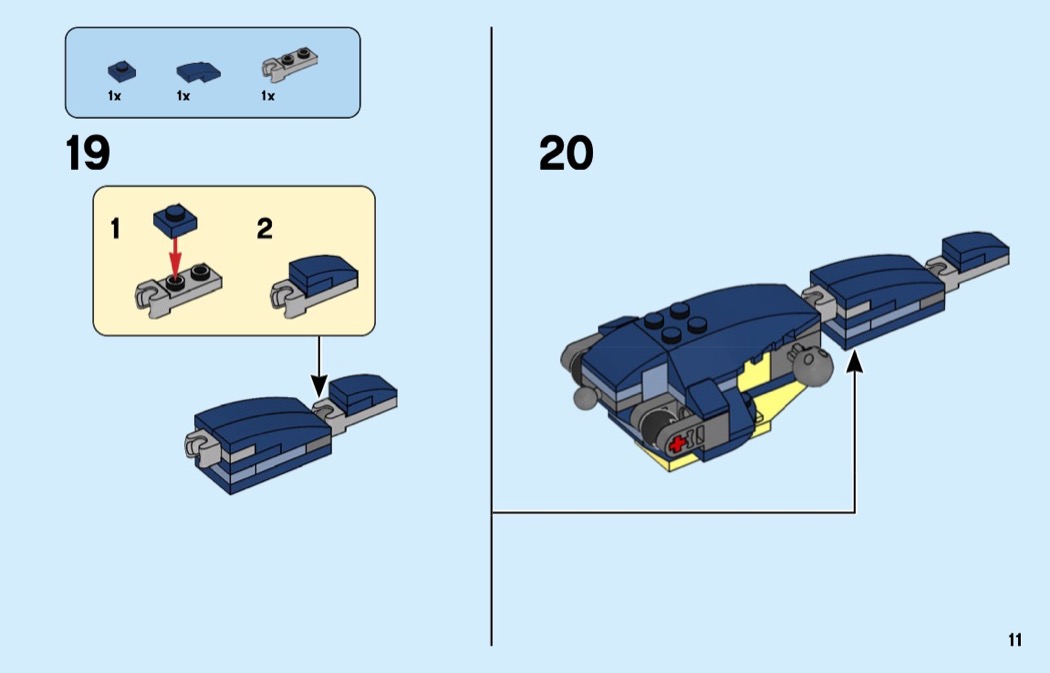 1x 1x 1x

19

1

2

20

11