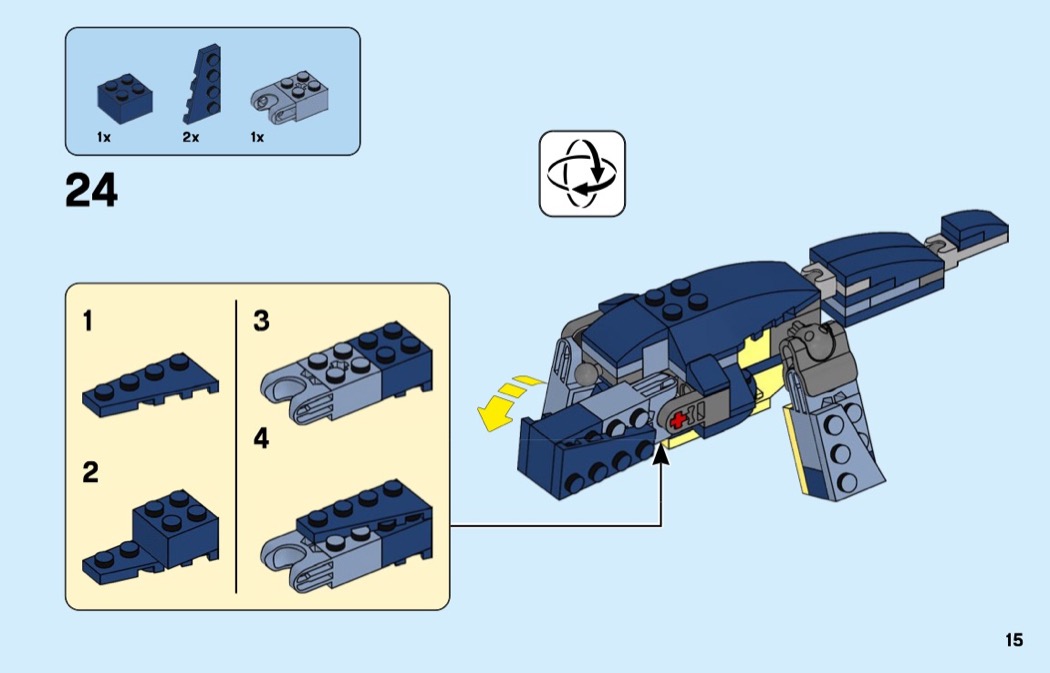 1x 2x 1x

24

1

2

3

4

15