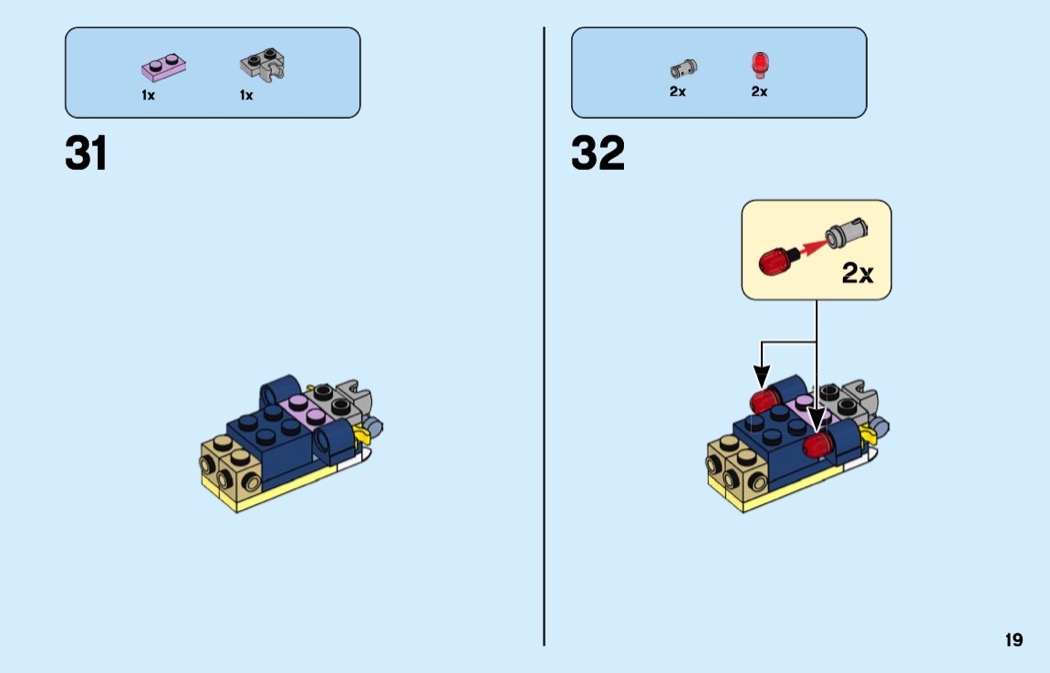 1x 1x

31

2x 2x

32

2x

19