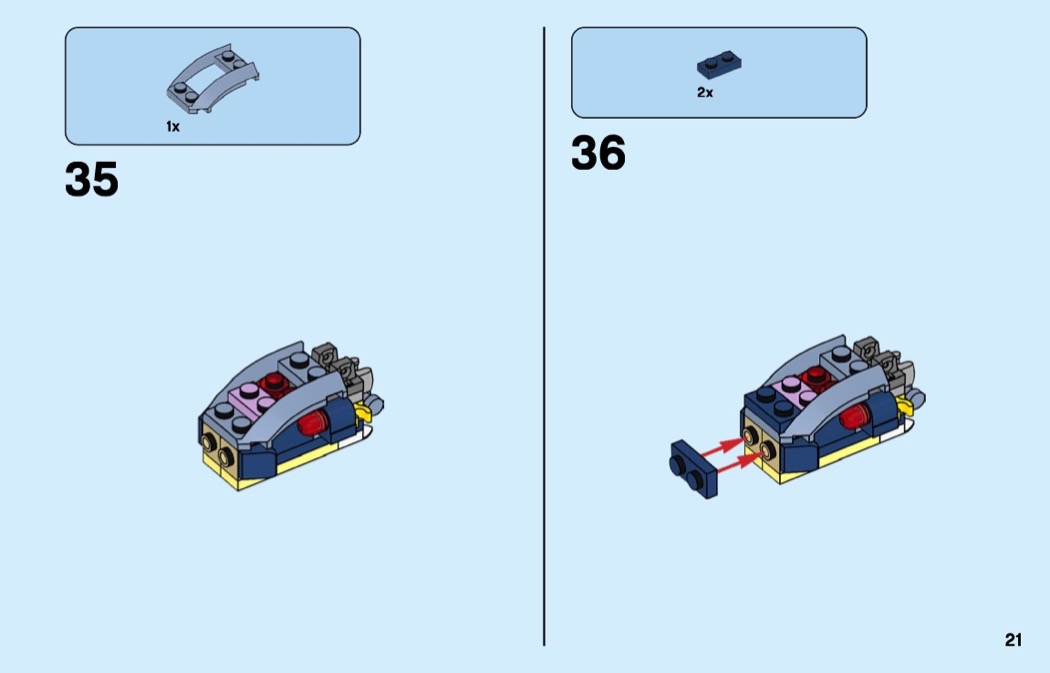 1x

35

2x

36

21