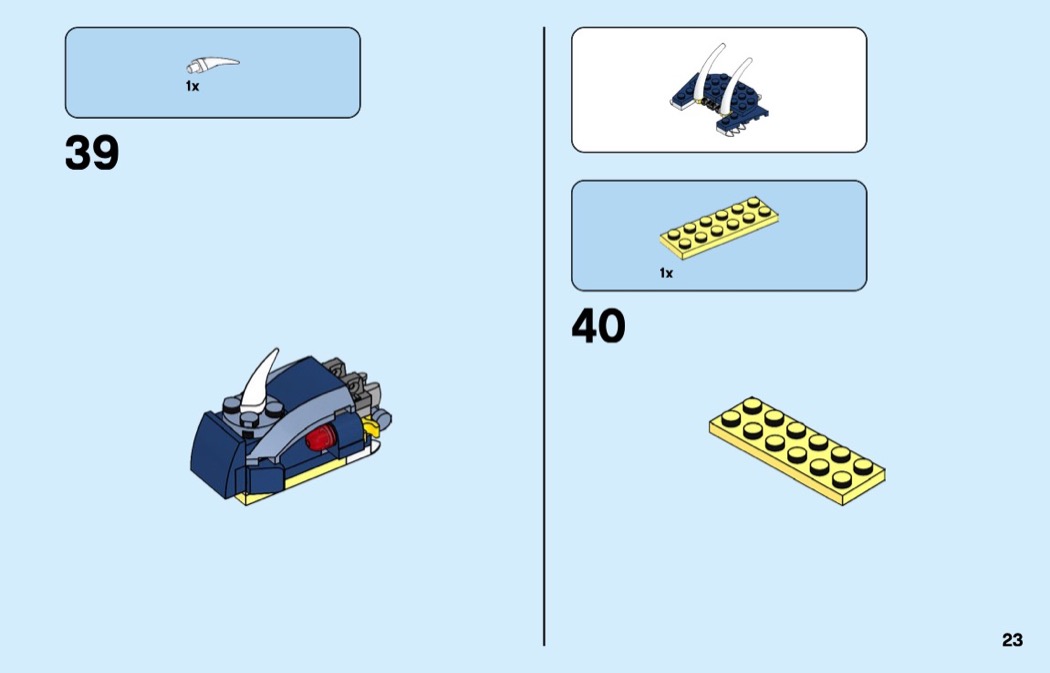 1x

39

1x

40

23