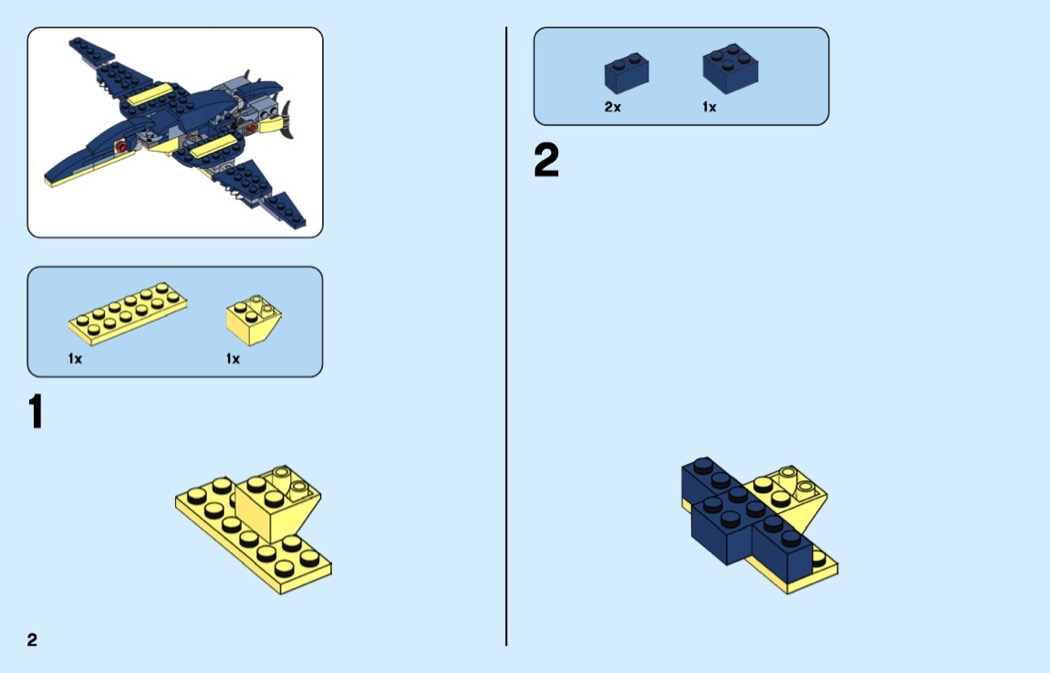 1x
1x

1

2

2x
1x

2