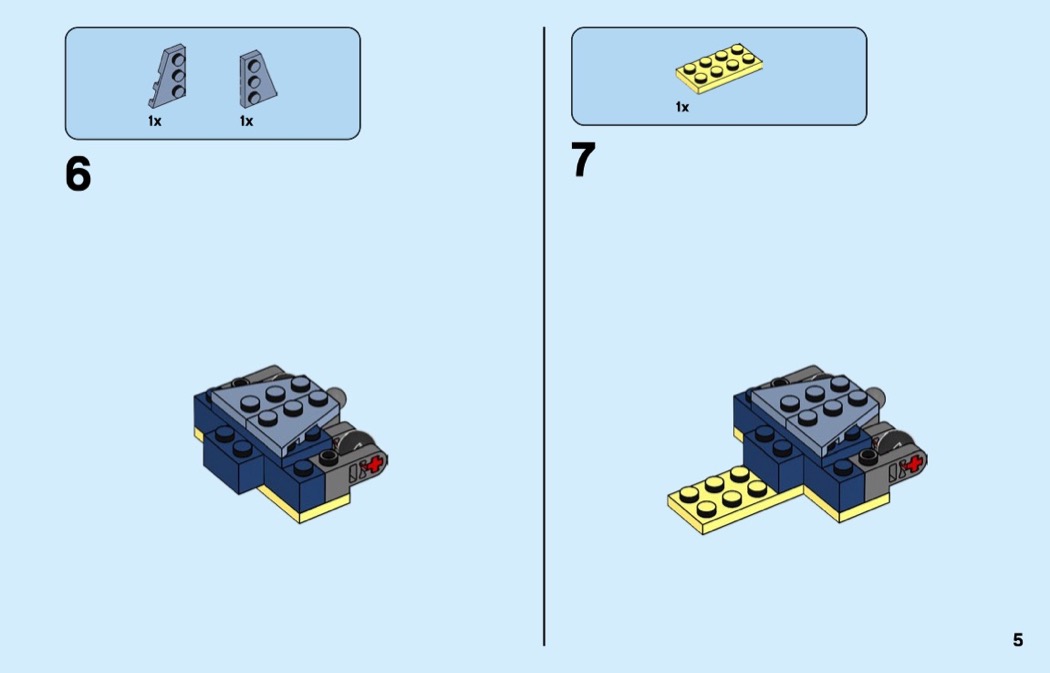 1x 1x

6

1x

7

5