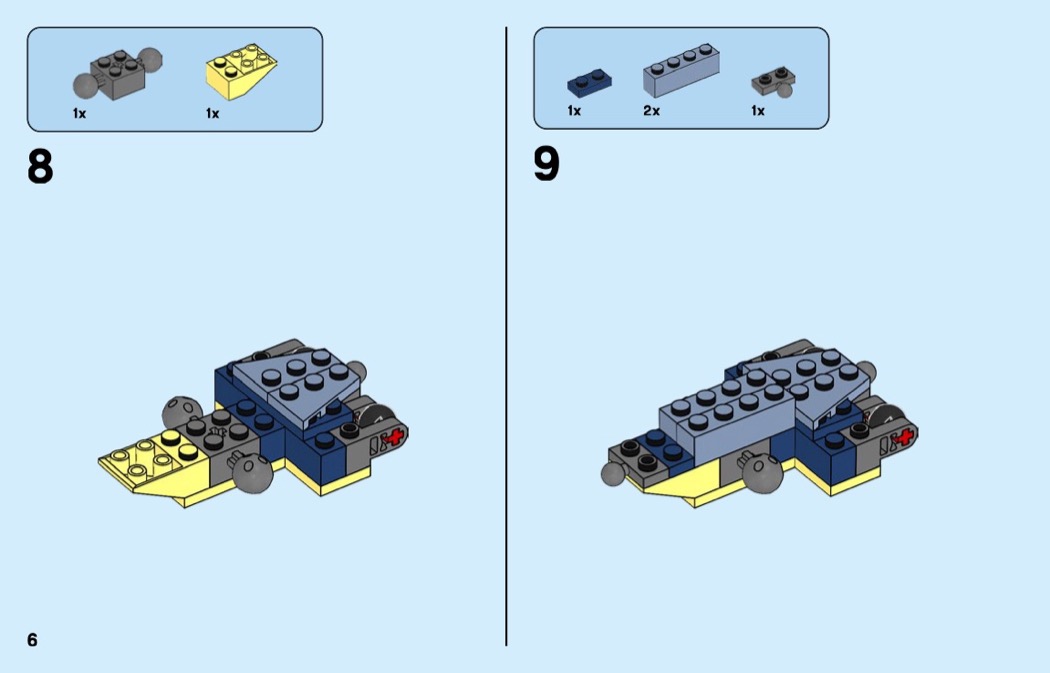 1x 1x

8

1x 2x 1x

9

6