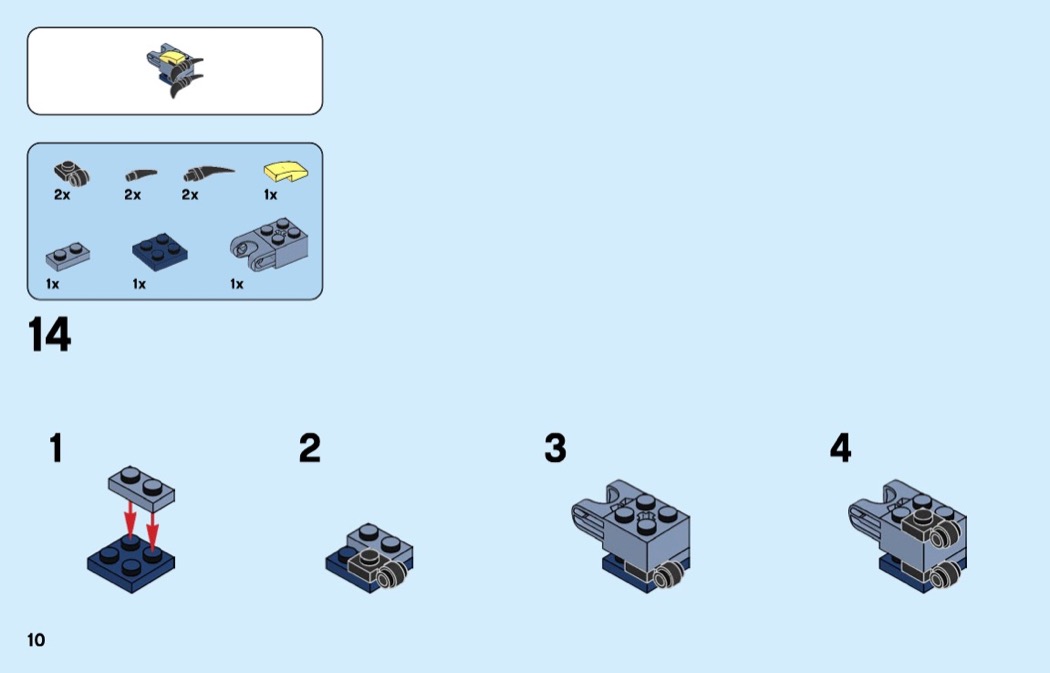 2x 2x 2x 1x

1x 1x 1x

14

1

2

3

4

10