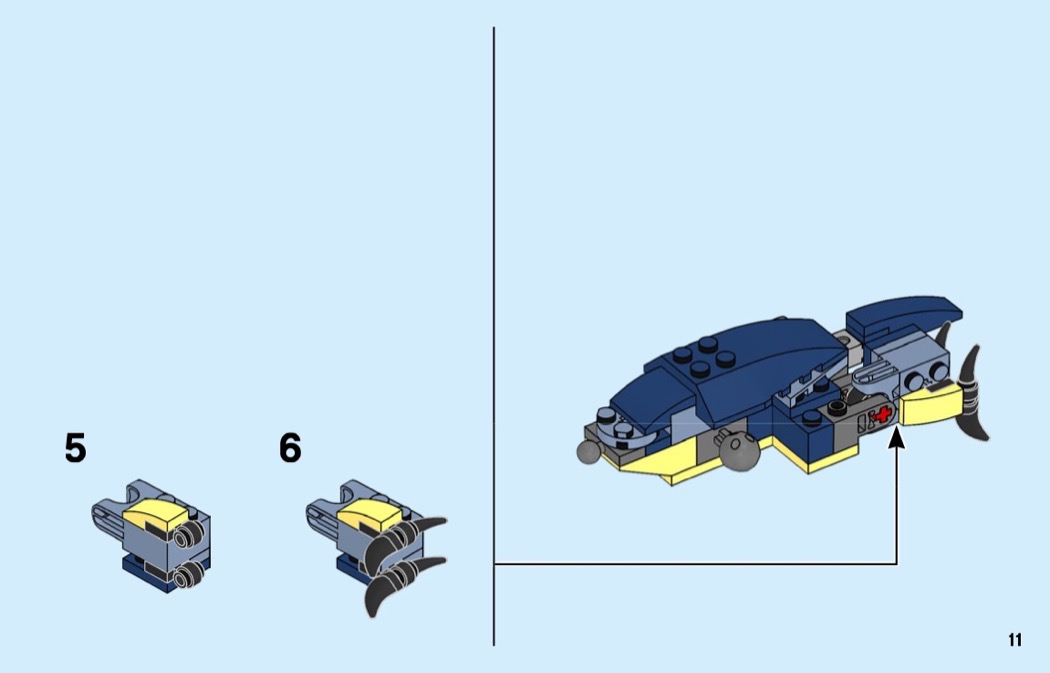 5

6

11