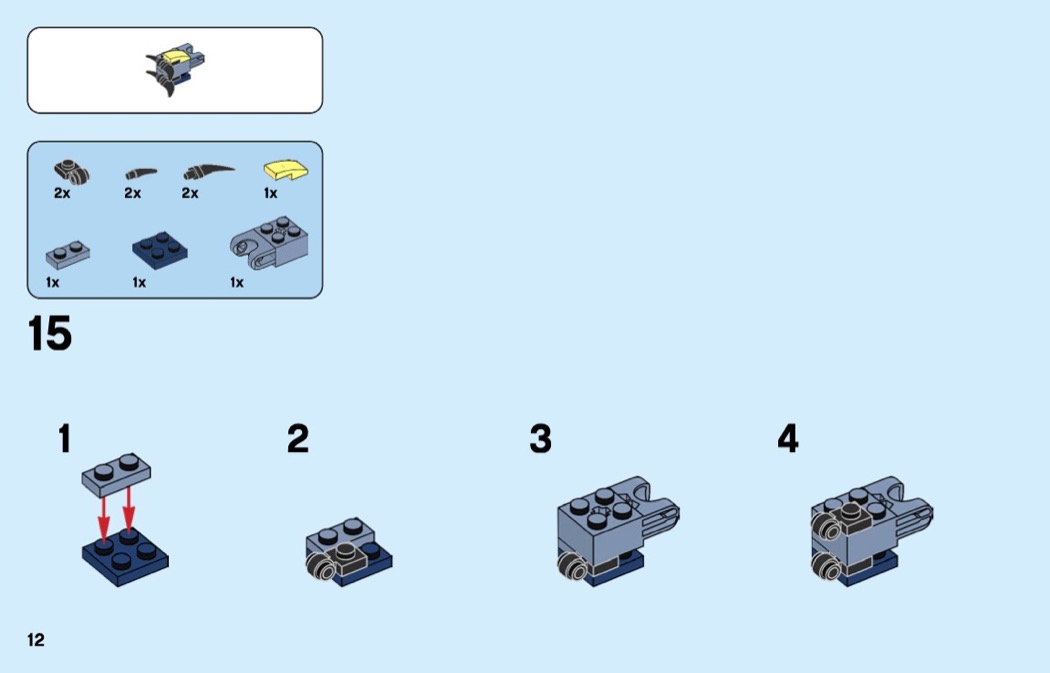 2x 2x 2x 1x

1x 1x 1x

15

1

2

3

4

12