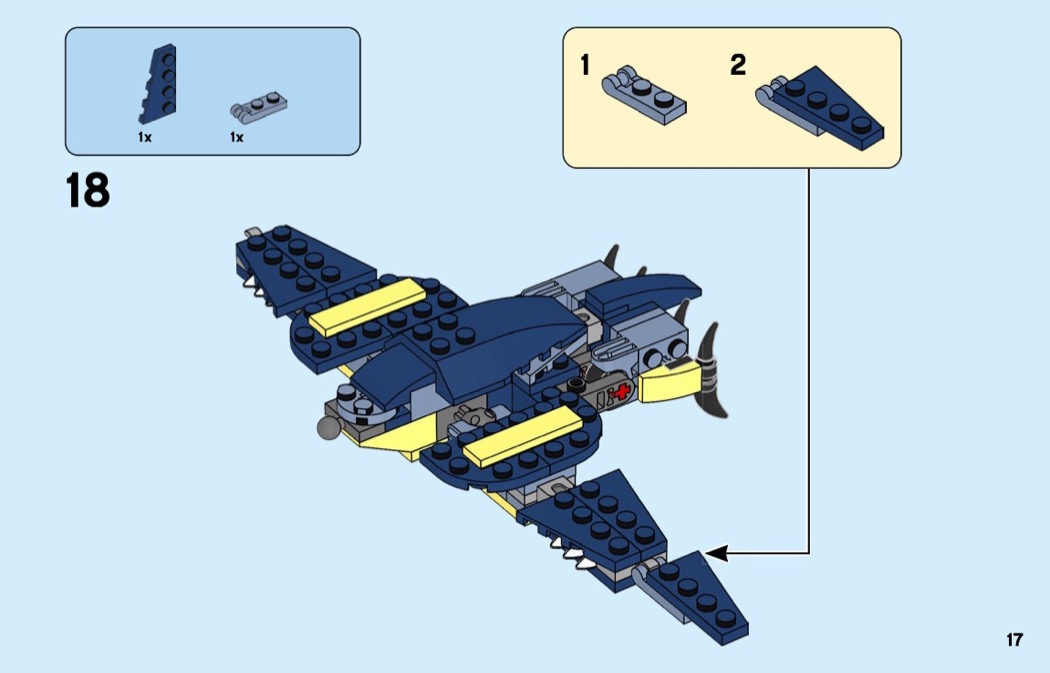 1x 1x

1 2

18

17