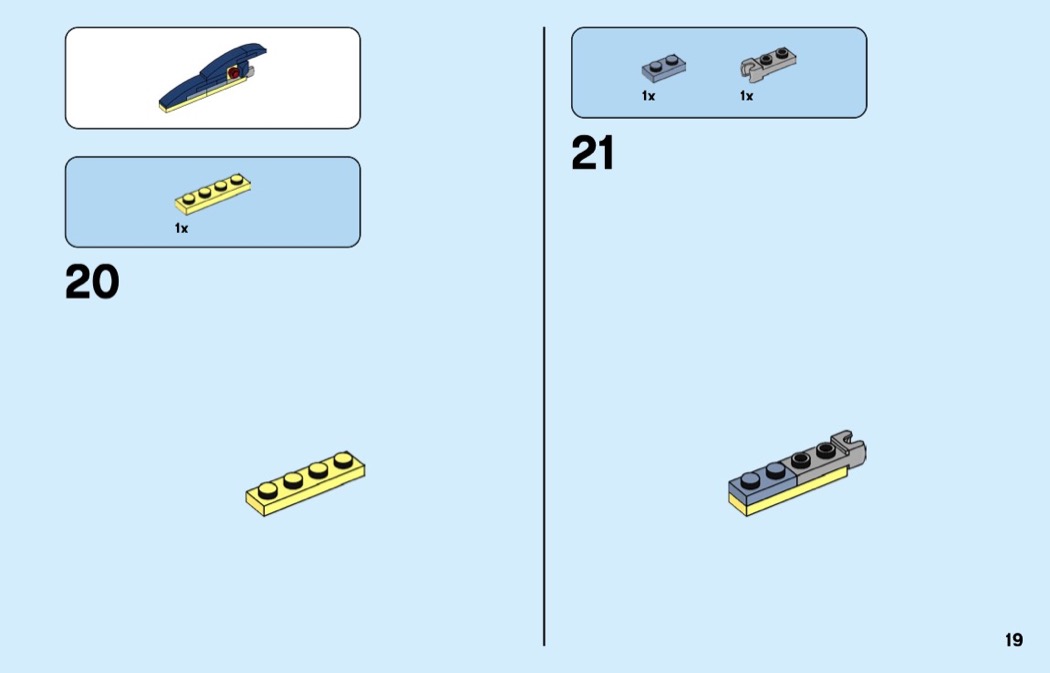 1x

20

1x

1x

21

19