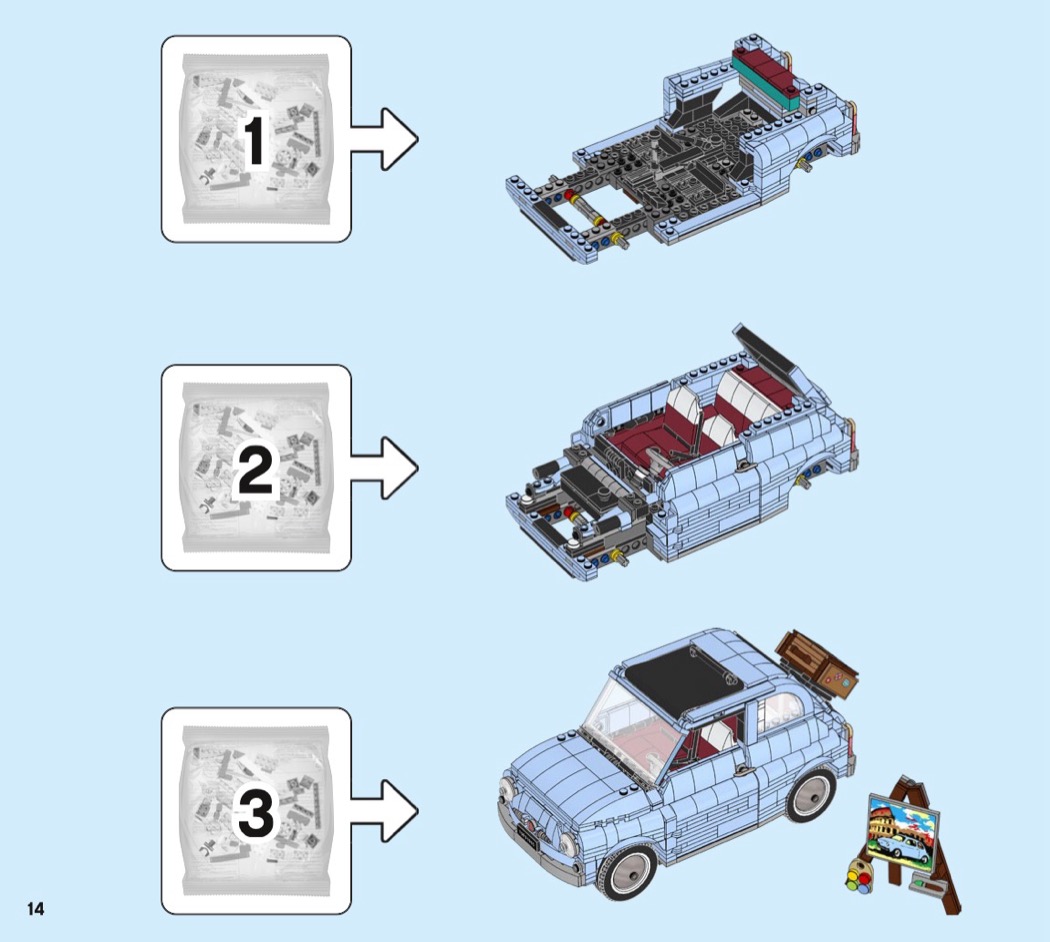 1

2

3

14