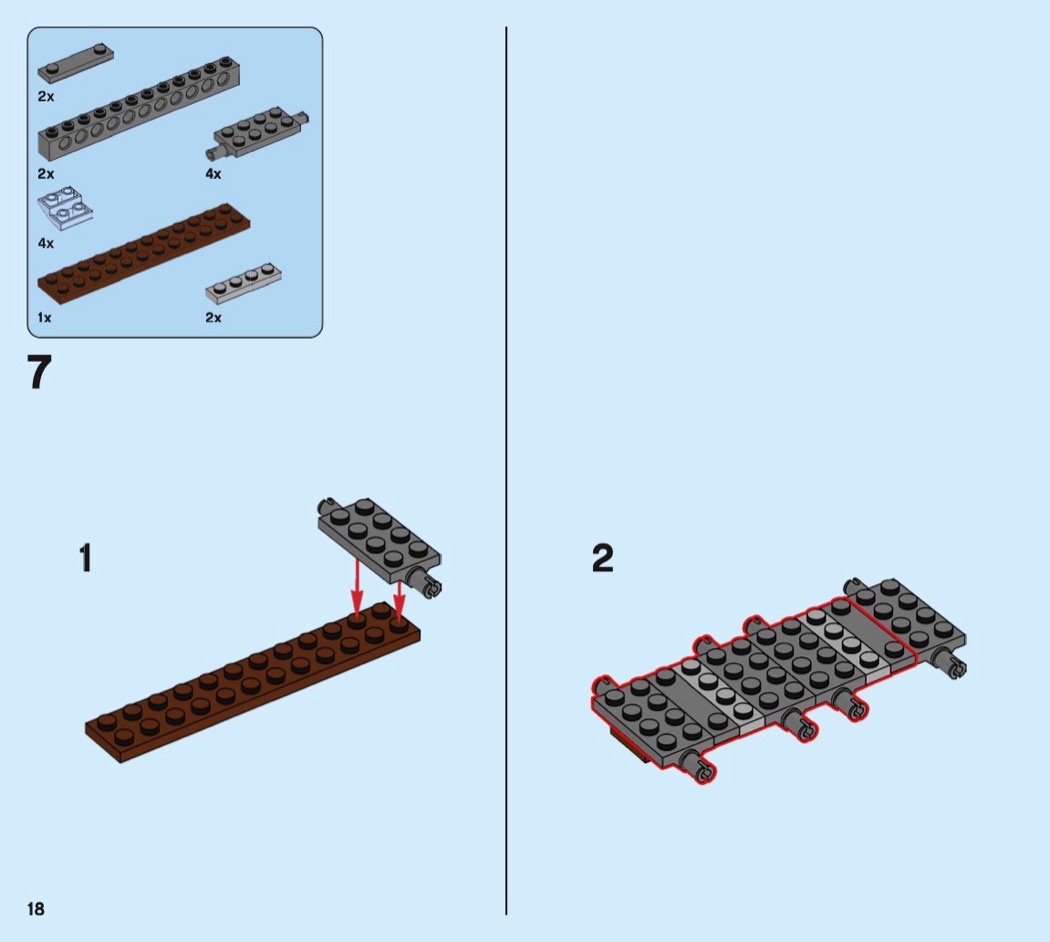 2x

2x

4x

4x

1x

2x

7

1

2

18