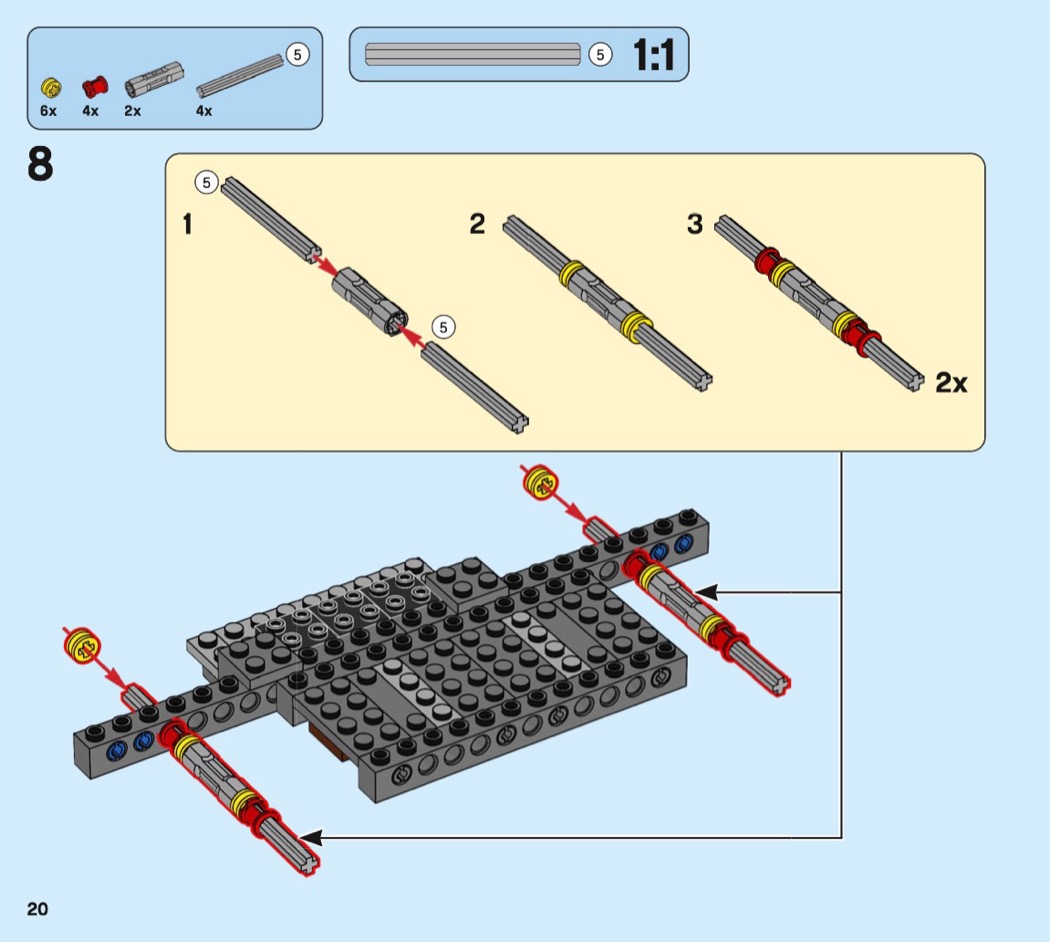 5

6x 4x 2x 4x

5 1:1

8

5

1

5

2

3

2x

20