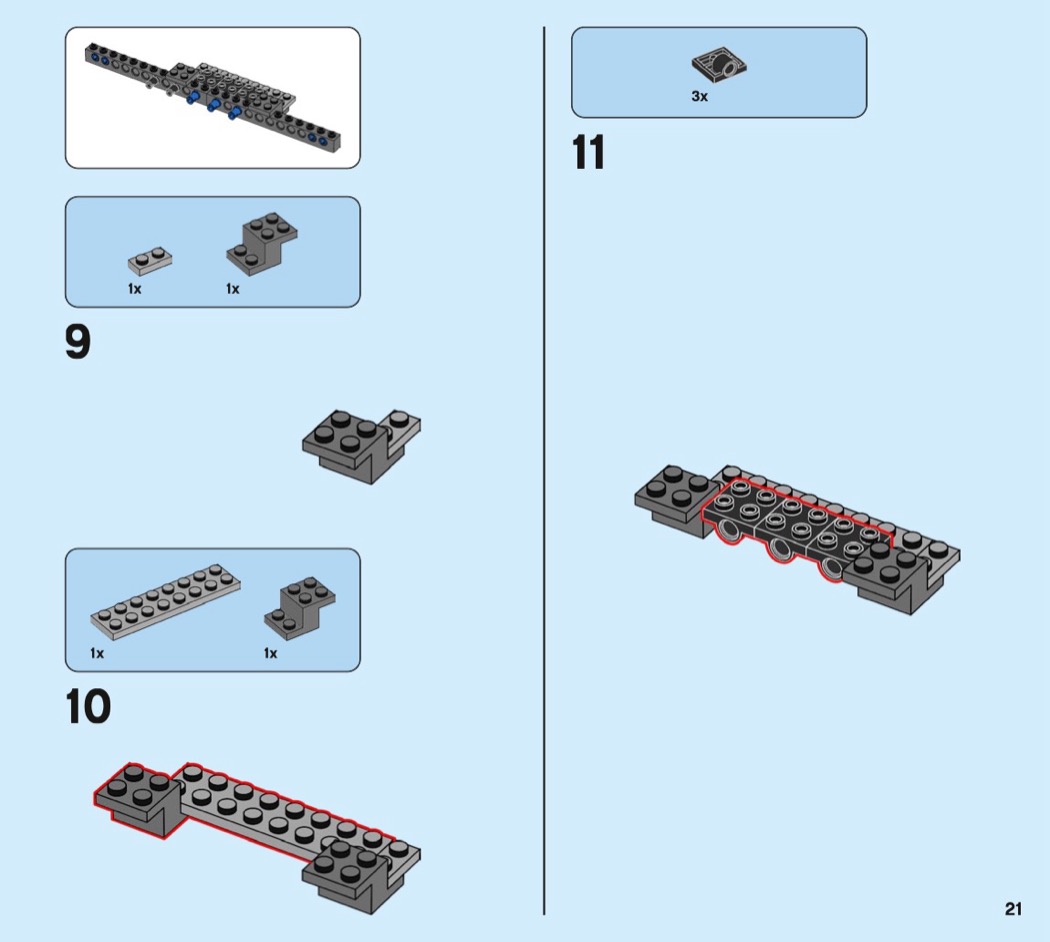 1x
1x

9

1x
1x

10

3x

11

21