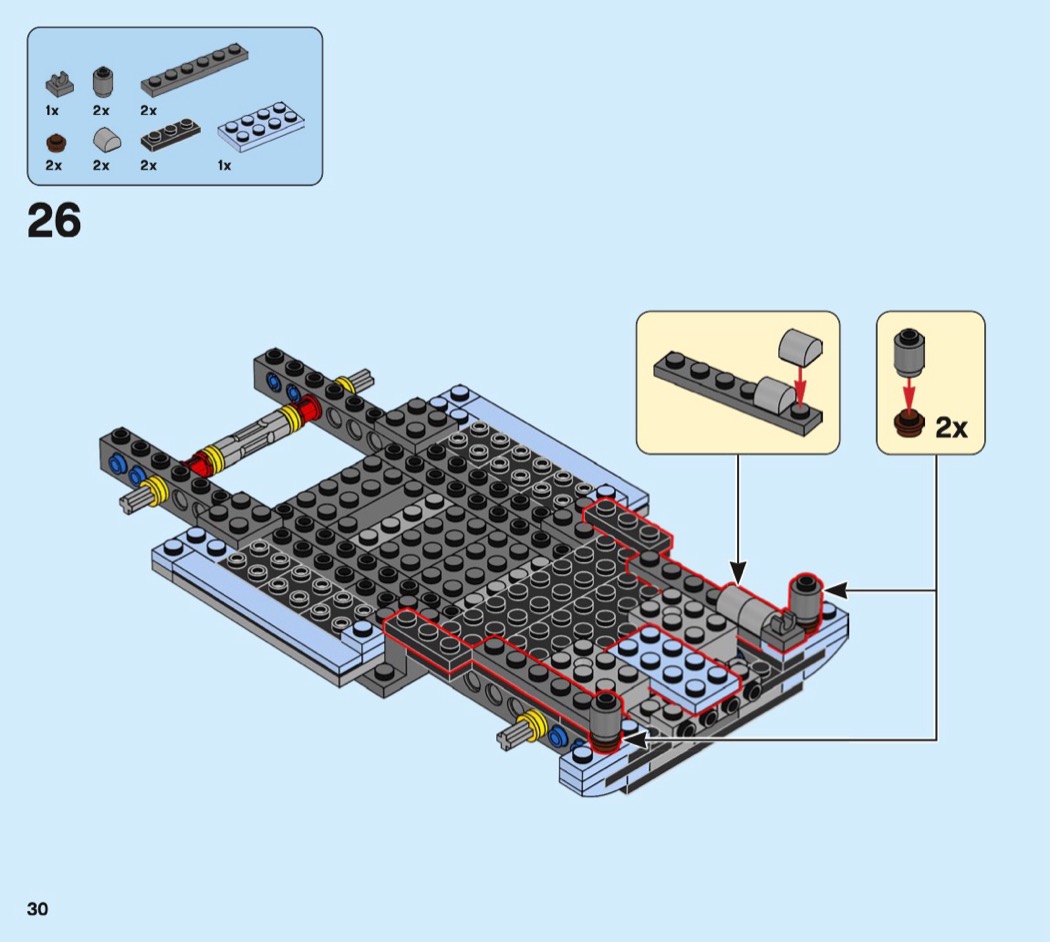 1x 2x 2x
2x 2x 2x 1x

26

2x

30