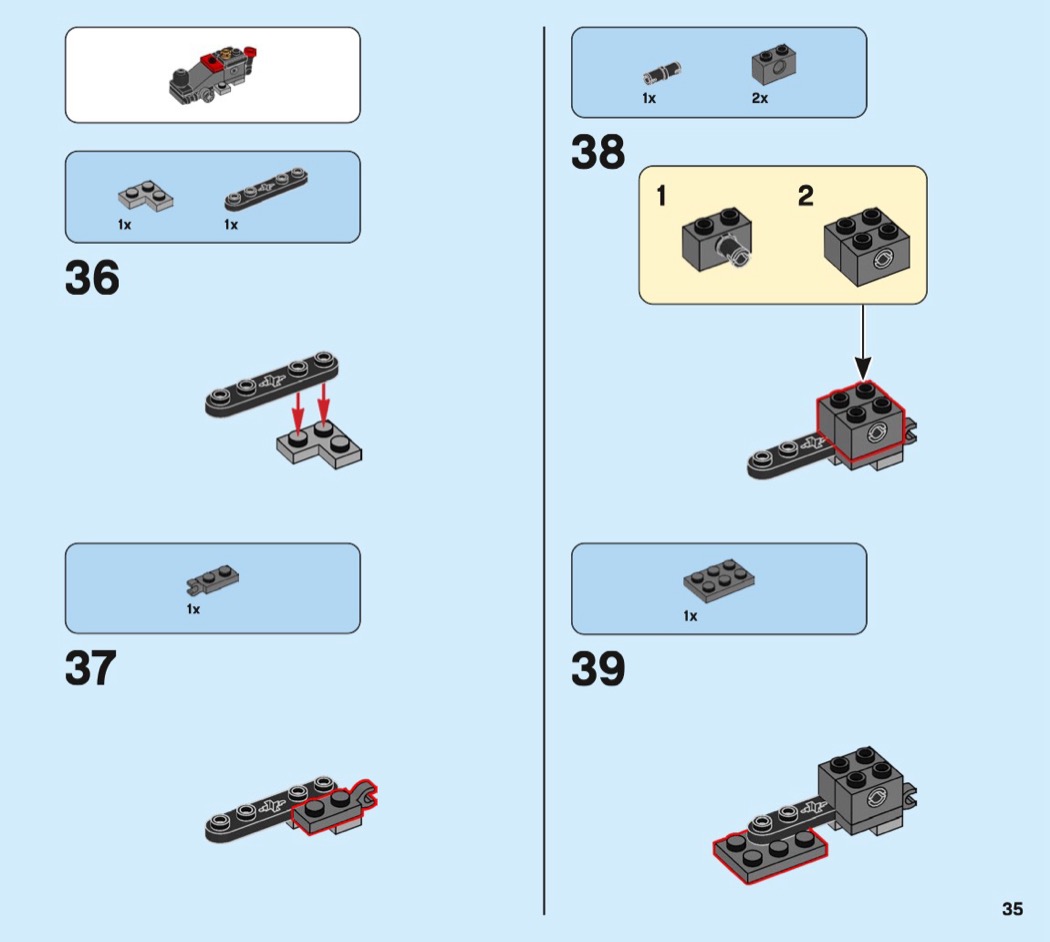 1x
1x

36

1x

37

1x
2x

38

1
2

1x

39

35