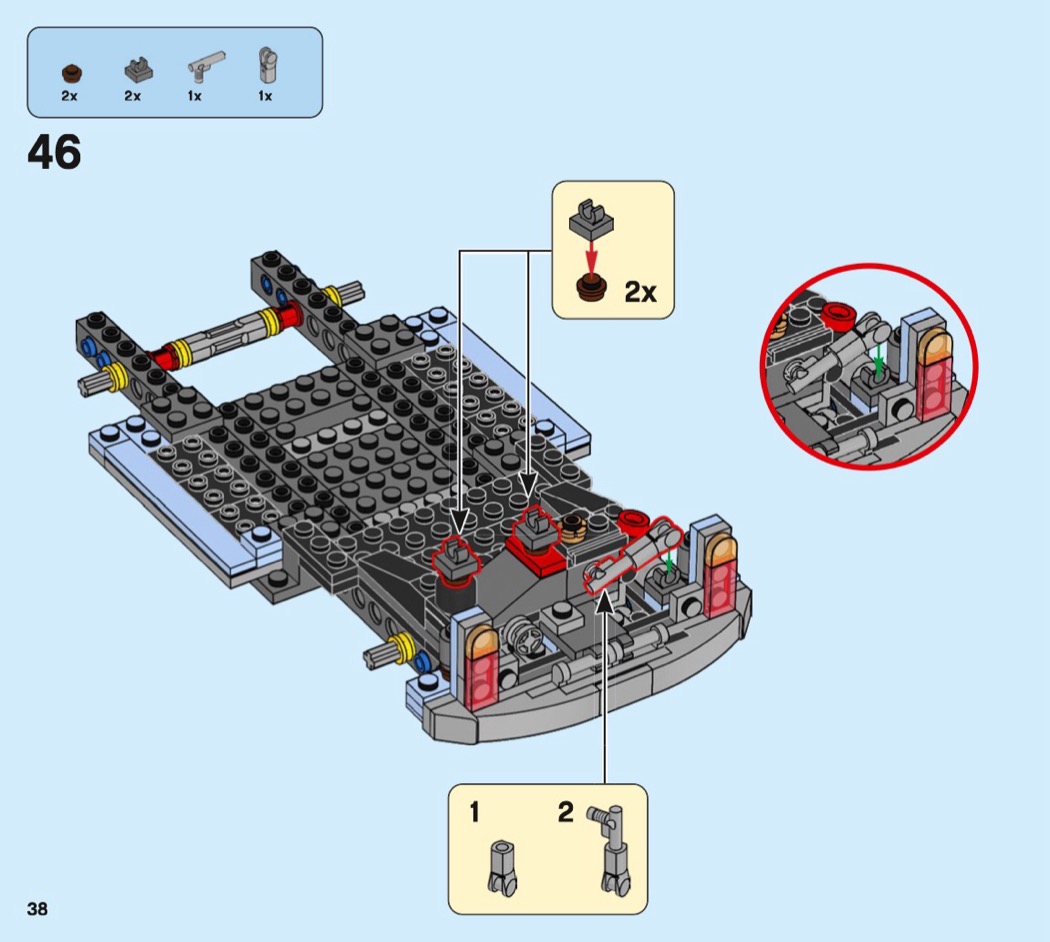 2x 2x 1x 1x

46

2x

1 2

38