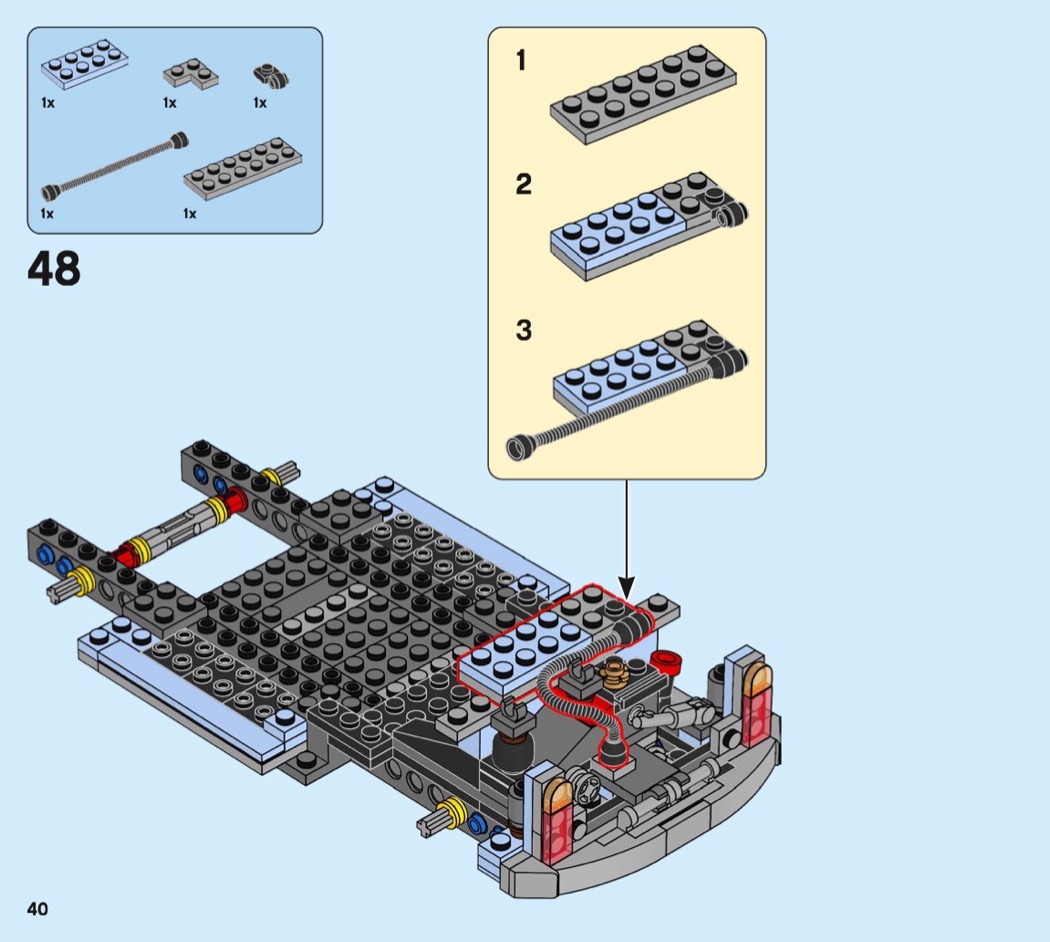 1x 1x 1x

1x 1x

48

1

2

3

40