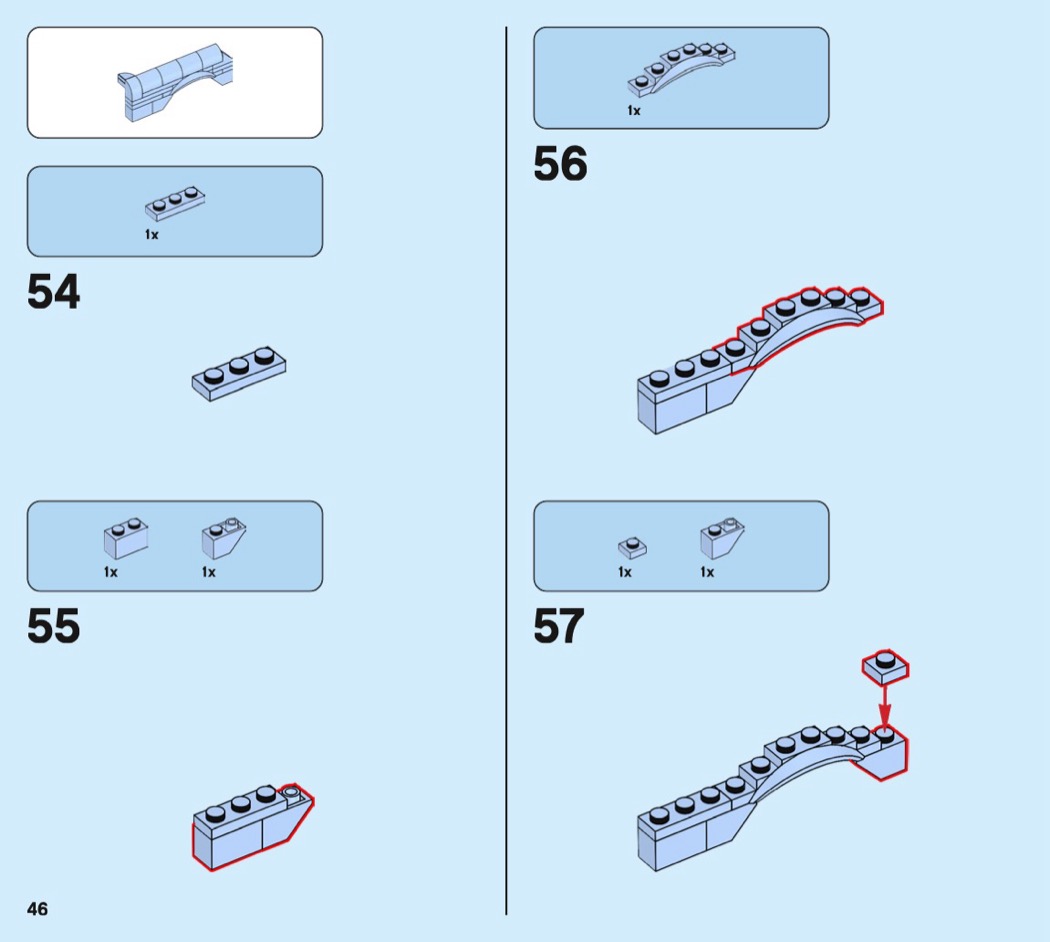 1x

54

1x 1x

55

46

1x

56

1x 1x

57