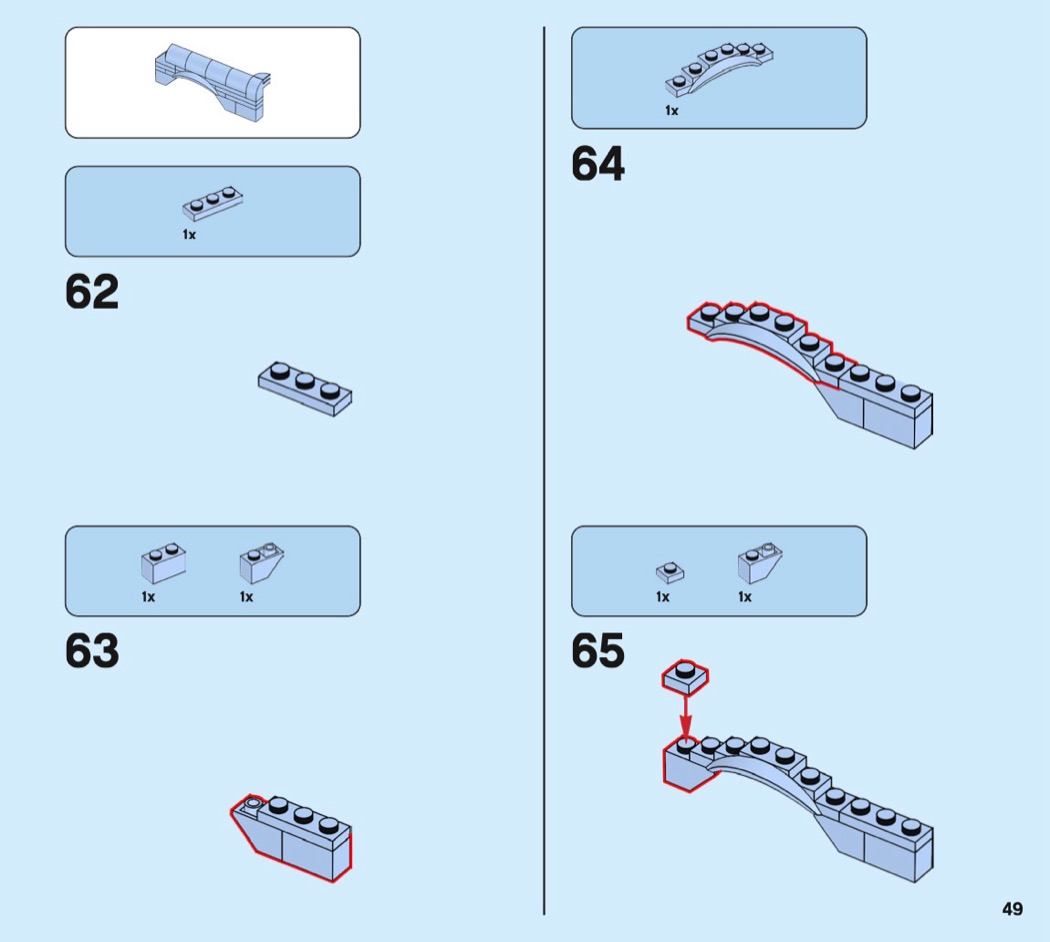 1x

62

1x 1x

63

1x

64

1x 1x

65

49