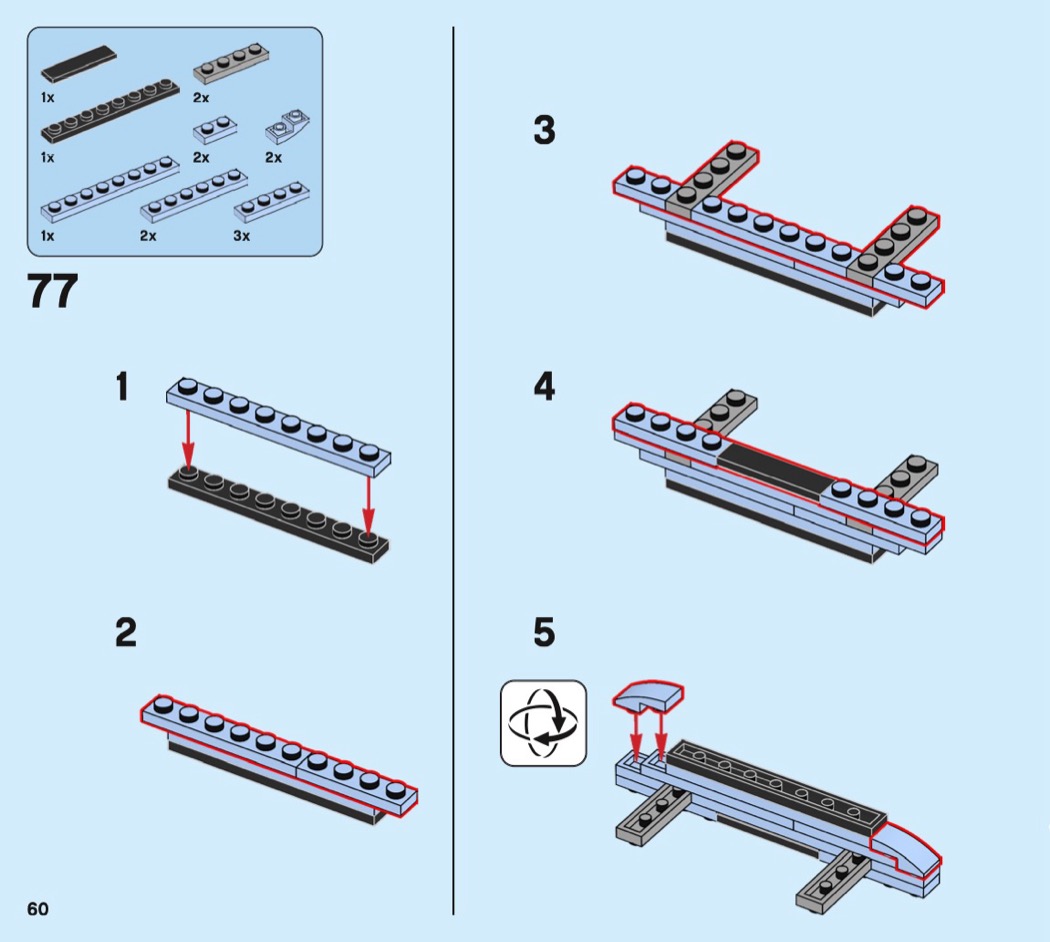 1x
2x
1x
2x
2x
1x
2x
3x

77

1

2

3

4

5

60