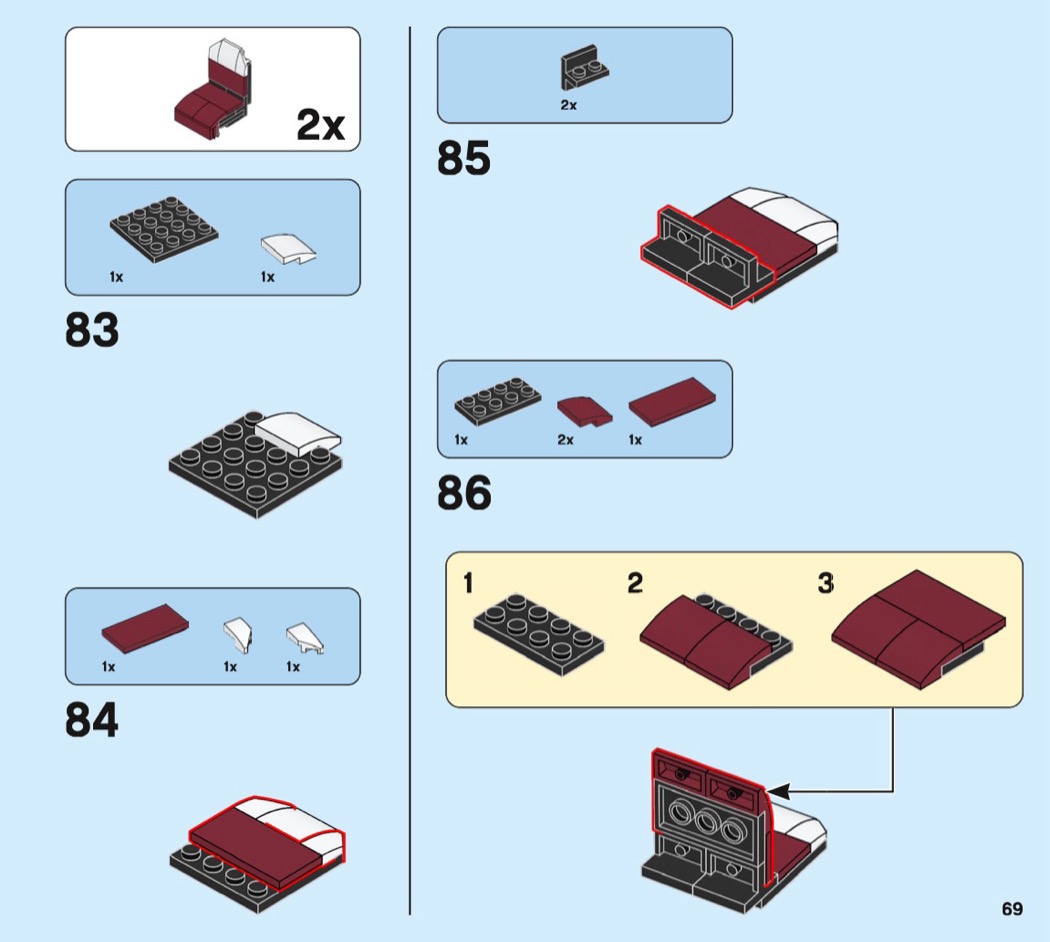 2x

1x 1x

83

1x 1x 1x

84

2x

85

1x 2x 1x

86

1 2 3

69