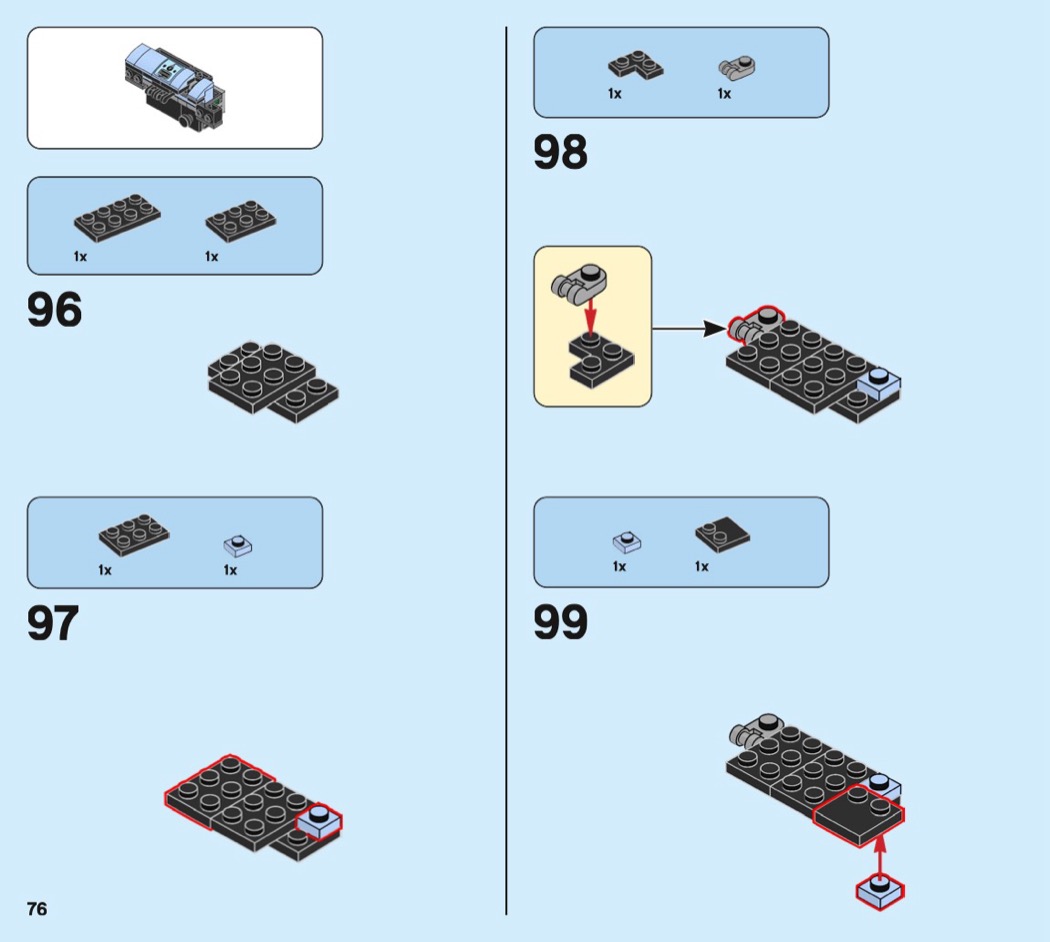 1x 1x

96

1x 1x

97

76

1x 1x

98

1x 1x

99